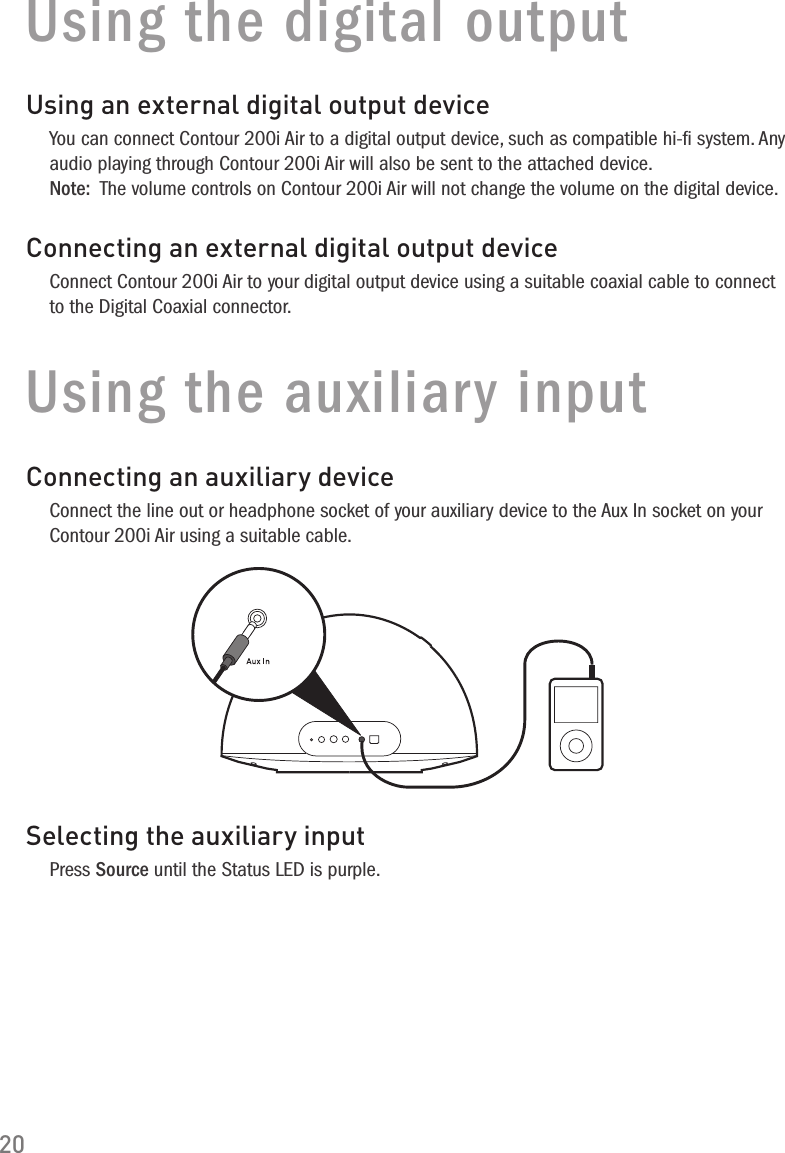 Using the digital output

Using an external digital output device

You can connect Contour 200i Air to a digital output device, such as compatible hi-fi system. Any audio playing through Contour 200i Air will also be sent to the attached device.

Note: The volume controls on Contour 200i Air will not change the volume on the digital device.

Connecting an external digital output device

Connect Contour 200i Air to your digital output device using a suitable coaxial cable to connect to the Digital Coaxial connector.

Using the auxiliary input

Connecting an auxiliary device

Connect the line out or headphone socket of your auxiliary device to the Aux In socket on your Contour 200i Air using a suitable cable.

Aux In

Selecting the auxiliary input

Press Source until the Status LED is purple.

20