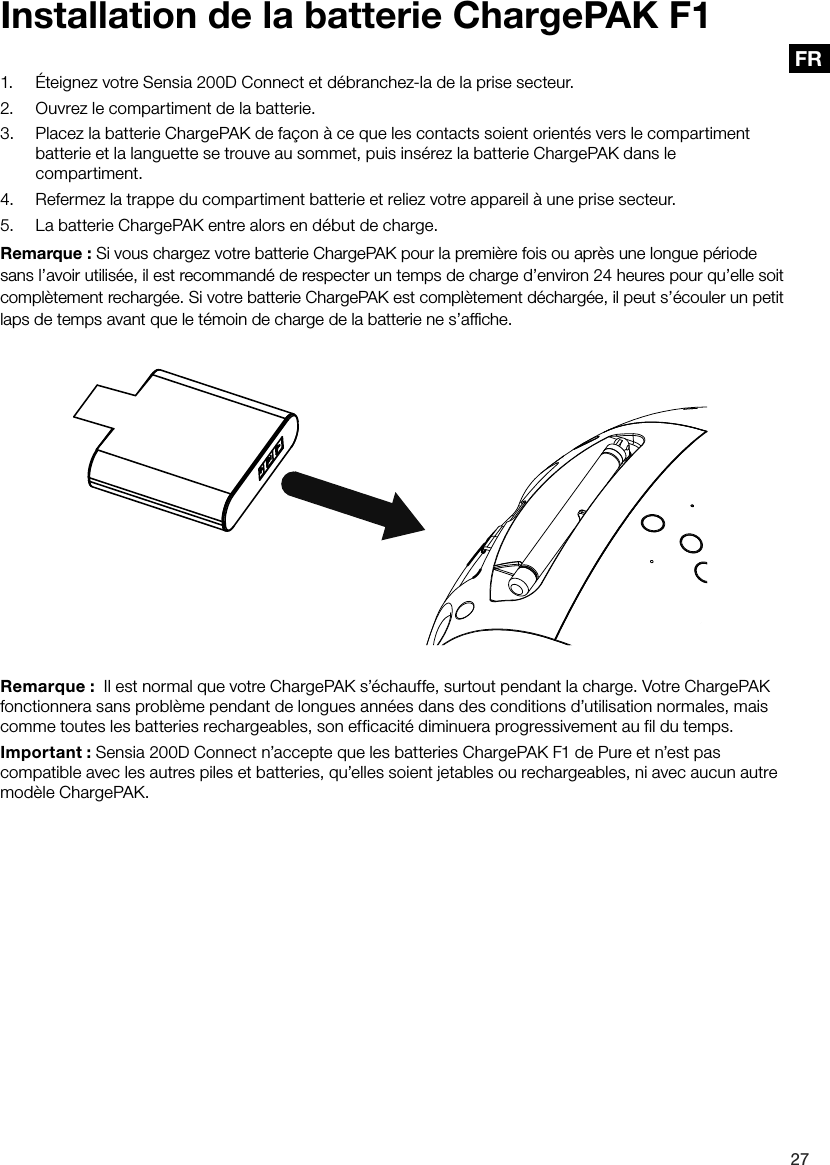 Installation de la batterie ChargePAK F1

FR

1. Éteignez votre Sensia 200D Connect et débranchez-la de la prise secteur.
2. Ouvrez le compartiment de la batterie.
3. Placez la batterie ChargePAK de façon à ce que les contacts soient orientés vers le compartiment batterie et la languette se trouve au sommet, puis insérez la batterie ChargePAK dans le compartiment.
4. Refermez la trappe du compartiment batterie et reliez votre appareil à une prise secteur.
5. La batterie ChargePAK entre alors en début de charge.

Remarque : Si vous chargez votre batterie ChargePAK pour la première fois ou après une longue période sans l'avoir utilisée, il est recommandé de respecter un temps de charge d'environ 24 heures pour qu'elle soit complètement rechargée. Si votre batterie ChargePAK est complètement déchargée, il peut s'écouler un petit laps de temps avant que le témoin de charge de la batterie ne s'affiche.

Remarque : Il est normal que votre ChargePAK s'échauffe, surtout pendant la charge. Votre ChargePAK fonctionnera sans problème pendant de longues années dans des conditions d'utilisation normales, mais comme toutes les batteries rechargeables, son efficacité diminuera progressivement au fil du temps.

Important : Sensia 200D Connect n'accepte que les batteries ChargePAK F1 de Pure et n'est pas compatible avec les autres piles et batteries, qu'elles soient jetables ou rechargeables, ni avec aucun autre modèle ChargePAK.

27