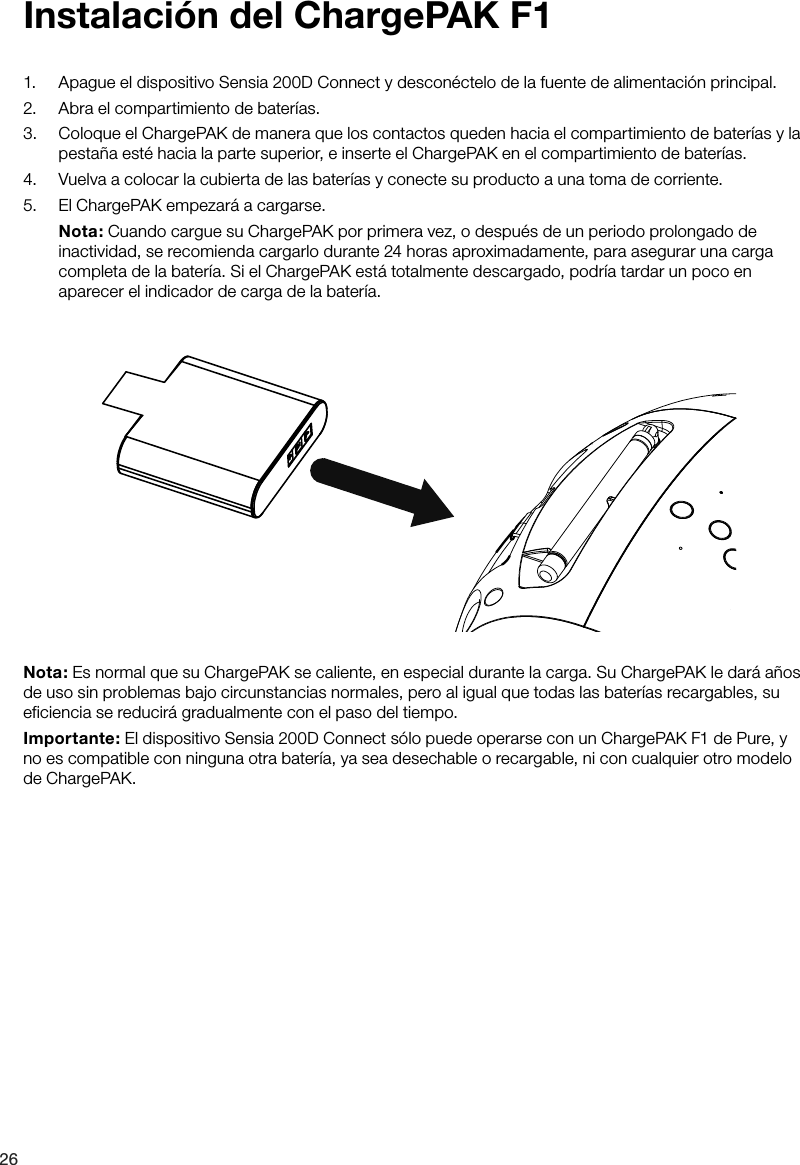 Instalación del ChargePAK F1

1. Apague el dispositivo Sensia 200D Connect y desconéctelo de la fuente de alimentación principal.

2. Abra el compartimiento de baterías.

3. Coloque el ChargePAK de manera que los contactos queden hacia el compartimiento de baterías y la pestaña esté hacia la parte superior, e inserte el ChargePAK en el compartimiento de baterías.

4. Vuelva a colocar la cubierta de las baterías y conecte su producto a una toma de corriente.

5. El ChargePAK empezará a cargarse.

Nota: Cuando cargue su ChargePAK por primera vez, o después de un periodo prolongado de inactividad, se recomienda cargarlo durante 24 horas aproximadamente, para asegurar una carga completa de la batería. Si el ChargePAK está totalmente descargado, podría tardar un poco en aparecer el indicador de carga de la batería.

Nota: Es normal que su ChargePAK se caliente, en especial durante la carga. Su ChargePAK le dará años de uso sin problemas bajo circunstancias normales, pero al igual que todas las baterías recargables, su eficiencia se reducirá gradualmente con el paso del tiempo.

Importante: El dispositivo Sensia 200D Connect sólo puede operarse con un ChargePAK F1 de Pure, y no es compatible con ninguna otra batería, ya sea desechable o recargable, ni con cualquier otro modelo de ChargePAK.

26