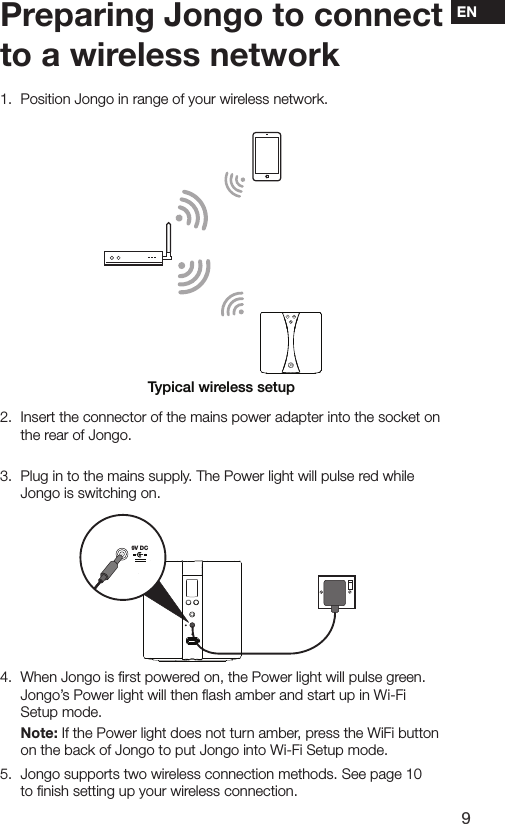 Preparing Jongo to connect to a wireless network

EN

1. Position Jongo in range of your wireless network.

Typical wireless setup

2. Insert the connector of the mains power adapter into the socket on the rear of Jongo.

3. Plug in to the mains supply. The Power light will pulse red while Jongo is switching on.

9V DC

4. When Jongo is first powered on, the Power light will pulse green. Jongo's Power light will then flash amber and start up in Wi-Fi Setup mode.

Note: If the Power light does not turn amber, press the WiFi button on the back of Jongo to put Jongo into Wi-Fi Setup mode.

5. Jongo supports two wireless connection methods. See page 10 to finish setting up your wireless connection.

9