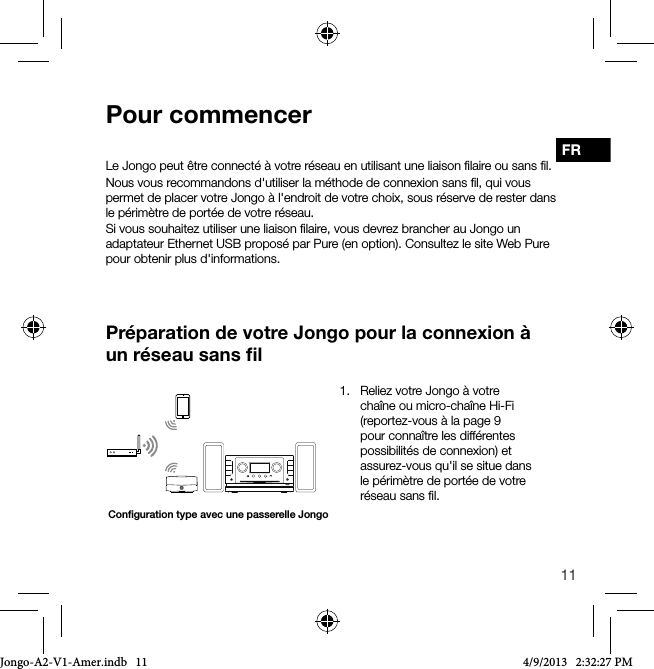 Pour commencer

FR

Le Jongo peut être connecté à votre réseau en utilisant une liaison filaire ou sans fil.

Nous vous recommandons d'utiliser la méthode de connexion sans fil, qui vous permet de placer votre Jongo à l'endroit de votre choix, sous réserve de rester dans le périmètre de portée de votre réseau.

Si vous souhaitez utiliser une liaison filaire, vous devrez brancher au Jongo un adaptateur Ethernet USB proposé par Pure (en option). Consultez le site Web Pure pour obtenir plus d'informations.

Préparation de votre Jongo pour la connexion à un réseau sans fil

Configuration type avec une passerelle Jongo

1. Reliez votre Jongo à votre chaîne ou micro-chaîne Hi-Fi (reportez-vous à la page 9 pour connaître les différentes possibilités de connexion) et assurez-vous qu'il se situe dans le périmètre de portée de votre réseau sans fil.

11

Jongo-A2-V1-Amer.indb 11

4/9/2013 2:32:27 PM