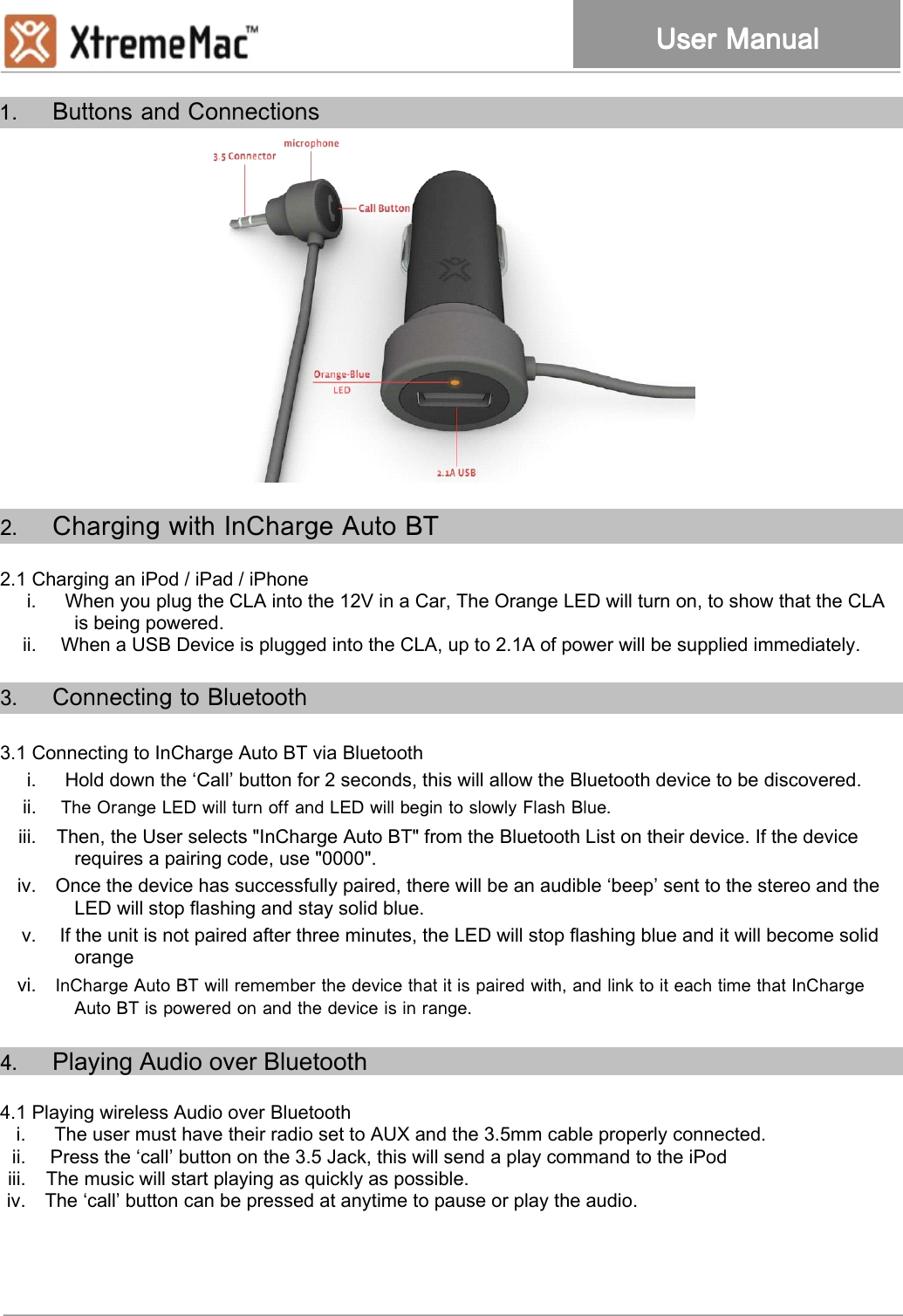 XtremeMac™

User Manual

1. Buttons and Connections

3.5 Connector
microphone
Call Button
Orange-Blue LED
2.1A USB

2. Charging with InCharge Auto BT

2.1 Charging an iPod / iPad / iPhone
i. When you plug the CLA into the 12V in a Car, The Orange LED will turn on, to show that the CLA is being powered.
ii. When a USB Device is plugged into the CLA, up to 2.1A of power will be supplied immediately.

3. Connecting to Bluetooth

3.1 Connecting to InCharge Auto BT via Bluetooth
i. Hold down the ‘Call’ button for 2 seconds, this will allow the Bluetooth device to be discovered.
ii. The Orange LED will turn off and LED will begin to slowly Flash Blue.
iii. Then, the User selects "InCharge Auto BT" from the Bluetooth List on their device. If the device requires a pairing code, use "0000".
iv. Once the device has successfully paired, there will be an audible ‘beep’ sent to the stereo and the LED will stop flashing and stay solid blue.
v. If the unit is not paired after three minutes, the LED will stop flashing blue and it will become solid orange
vi. InCharge Auto BT will remember the device that it is paired with, and link to it each time that InCharge Auto BT is powered on and the device is in range.

4. Playing Audio over Bluetooth

4.1 Playing wireless Audio over Bluetooth
i. The user must have their radio set to AUX and the 3.5mm cable properly connected.
ii. Press the ‘call’ button on the 3.5 Jack, this will send a play command to the iPod
iii. The music will start playing as quickly as possible.
iv. The ‘call’ button can be pressed at anytime to pause or play the audio.