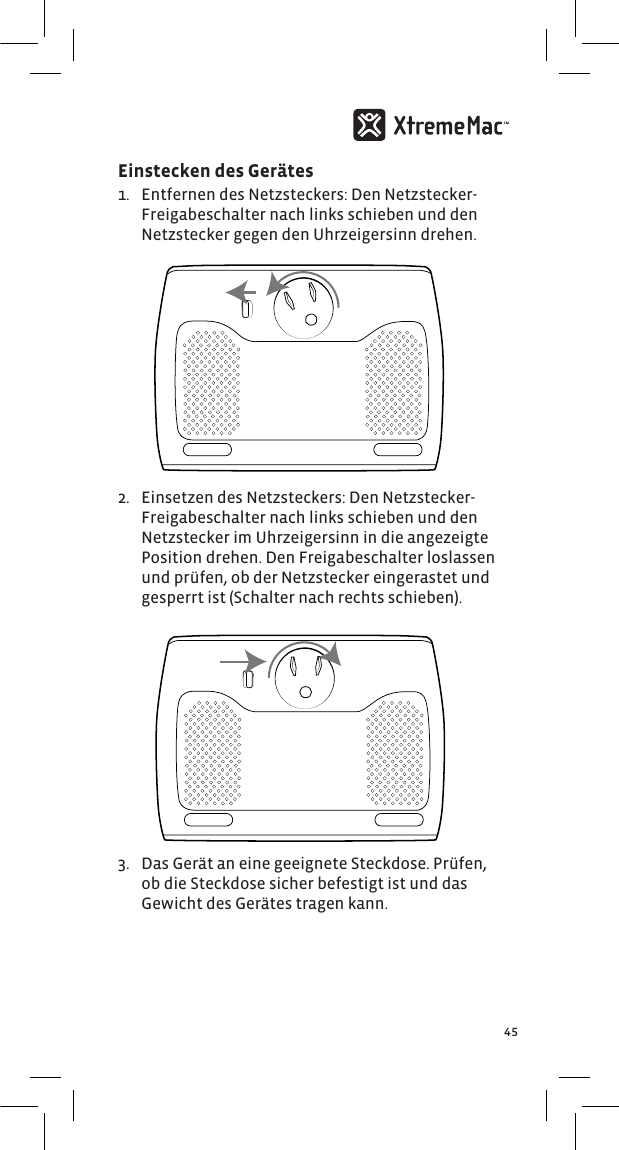 XtremeMac™

Einstecken des Gerätes

1. Entfernen des Netzsteckers: Den Netzstecker-Freigabeschalter nach links schieben und den Netzstecker gegen den Uhrzeigersinn drehen.

2. Einsetzen des Netzsteckers: Den Netzstecker-Freigabeschalter nach links schieben und den Netzstecker im Uhrzeigersinn in die angezeigte Position drehen. Den Freigabeschalter loslassen und prüfen, ob der Netzstecker eingerastet und gesperrt ist (Schalter nach rechts schieben).

3. Das Gerät an eine geeignete Steckdose. Prüfen, ob die Steckdose sicher befestigt ist und das Gewicht des Gerätes tragen kann.

45