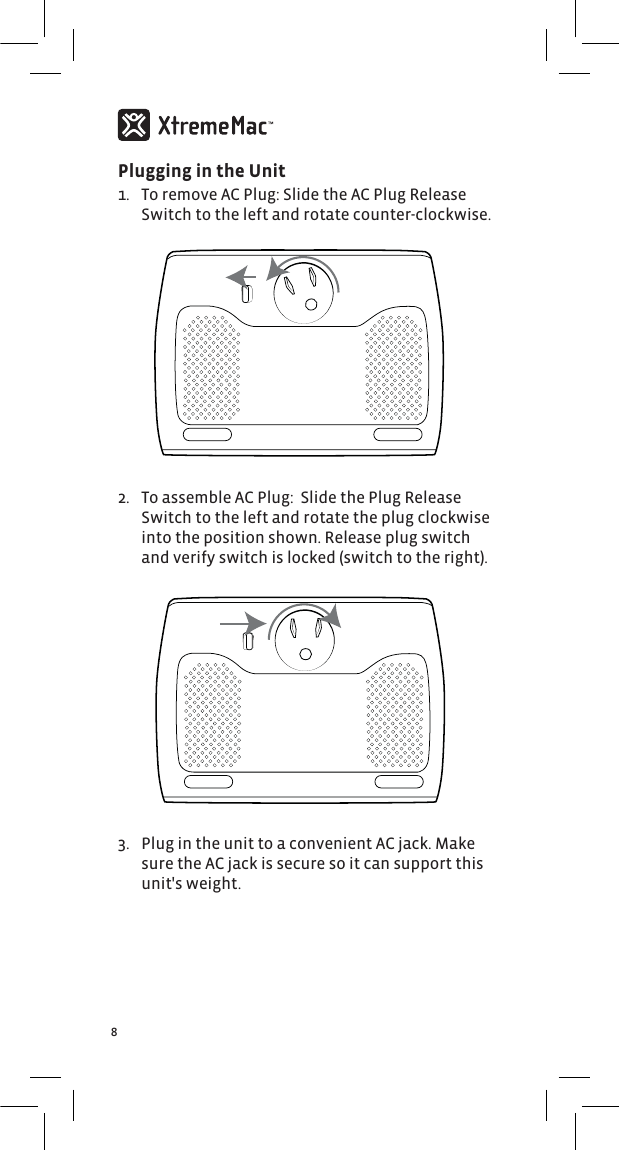 XtremeMac™

Plugging in the Unit

1. To remove AC Plug: Slide the AC Plug Release Switch to the left and rotate counter-clockwise.

2. To assemble AC Plug: Slide the Plug Release Switch to the left and rotate the plug clockwise into the position shown. Release plug switch and verify switch is locked (switch to the right).

3. Plug in the unit to a convenient AC jack. Make sure the AC jack is secure so it can support this unit's weight.

8