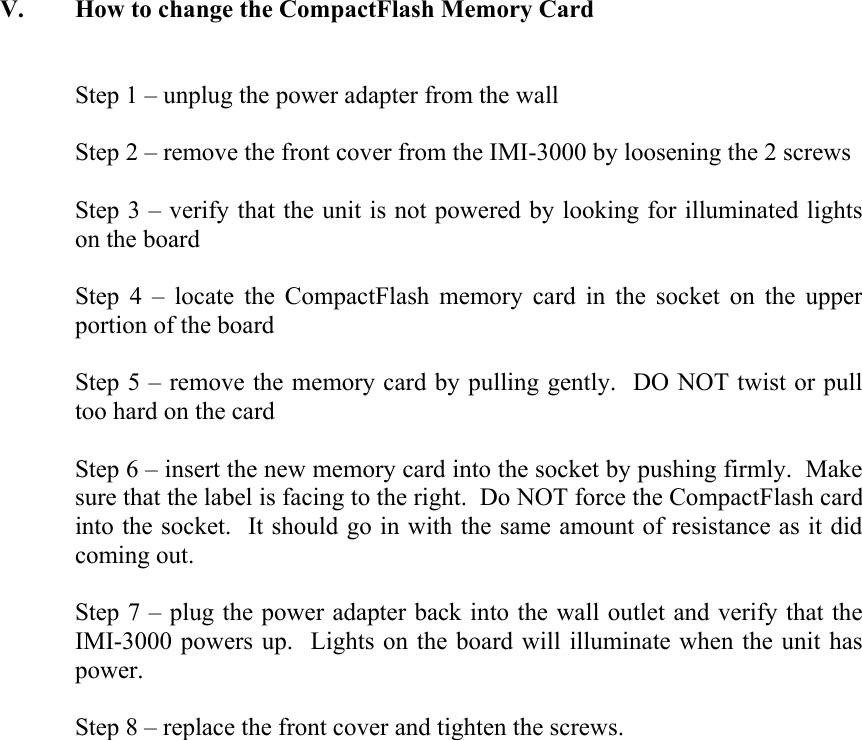 V. How to change the CompactFlash Memory Card

Step 1 – unplug the power adapter from the wall

Step 2 – remove the front cover from the IMI-3000 by loosening the 2 screws

Step 3 – verify that the unit is not powered by looking for illuminated lights on the board

Step 4 – locate the CompactFlash memory card in the socket on the upper portion of the board

Step 5 – remove the memory card by pulling gently. DO NOT twist or pull too hard on the card

Step 6 – insert the new memory card into the socket by pushing firmly. Make sure that the label is facing to the right. Do NOT force the CompactFlash card into the socket. It should go in with the same amount of resistance as it did coming out.

Step 7 – plug the power adapter back into the wall outlet and verify that the IMI-3000 powers up. Lights on the board will illuminate when the unit has power.

Step 8 – replace the front cover and tighten the screws.