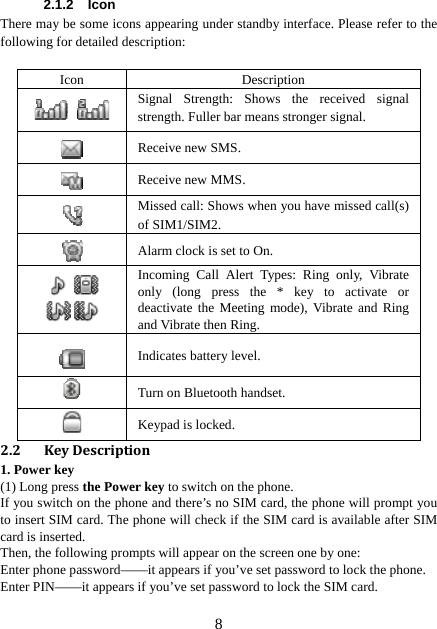 2.1.2 Icon

There may be some icons appearing under standby interface. Please refer to the following for detailed description:

| Icon | Description |
|---|---|
| | Signal Strength: Shows the received signal strength. Fuller bar means stronger signal. |
| | Receive new SMS. |
| | Receive new MMS. |
| | Missed call: Shows when you have missed call(s) of SIM1/SIM2. |
| | Alarm clock is set to On. |
| | Incoming Call Alert Types: Ring only, Vibrate only (long press the * key to activate or deactivate the Meeting mode), Vibrate and Ring and Vibrate then Ring. |
| | Indicates battery level. |
| | Turn on Bluetooth handset. |
| | Keypad is locked. |

2.2 Key Description

1. Power key

(1) Long press the Power key to switch on the phone.

If you switch on the phone and there's no SIM card, the phone will prompt you to insert SIM card. The phone will check if the SIM card is available after SIM card is inserted.

Then, the following prompts will appear on the screen one by one:

Enter phone password——it appears if you've set password to lock the phone.

Enter PIN——it appears if you've set password to lock the SIM card.

8