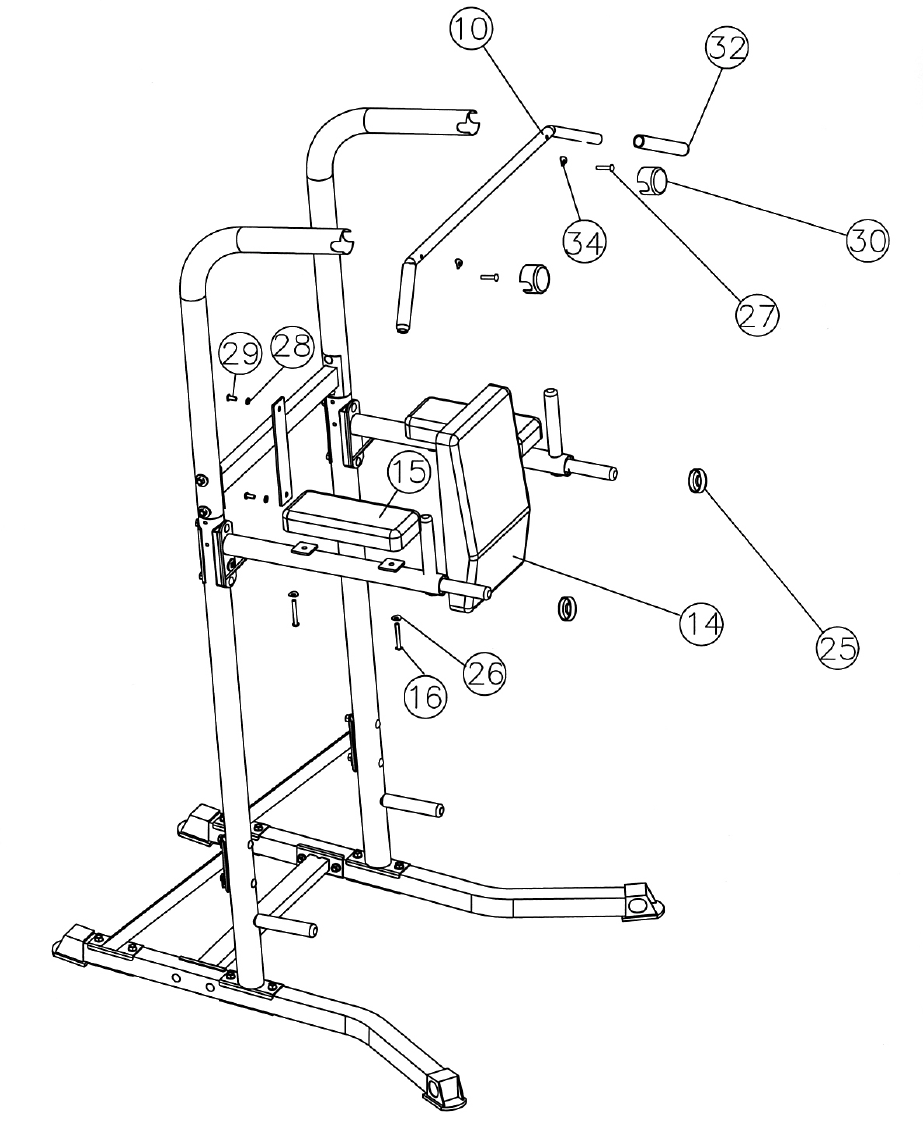 10
32
34
30
27
29
28
15
14
25
26
16