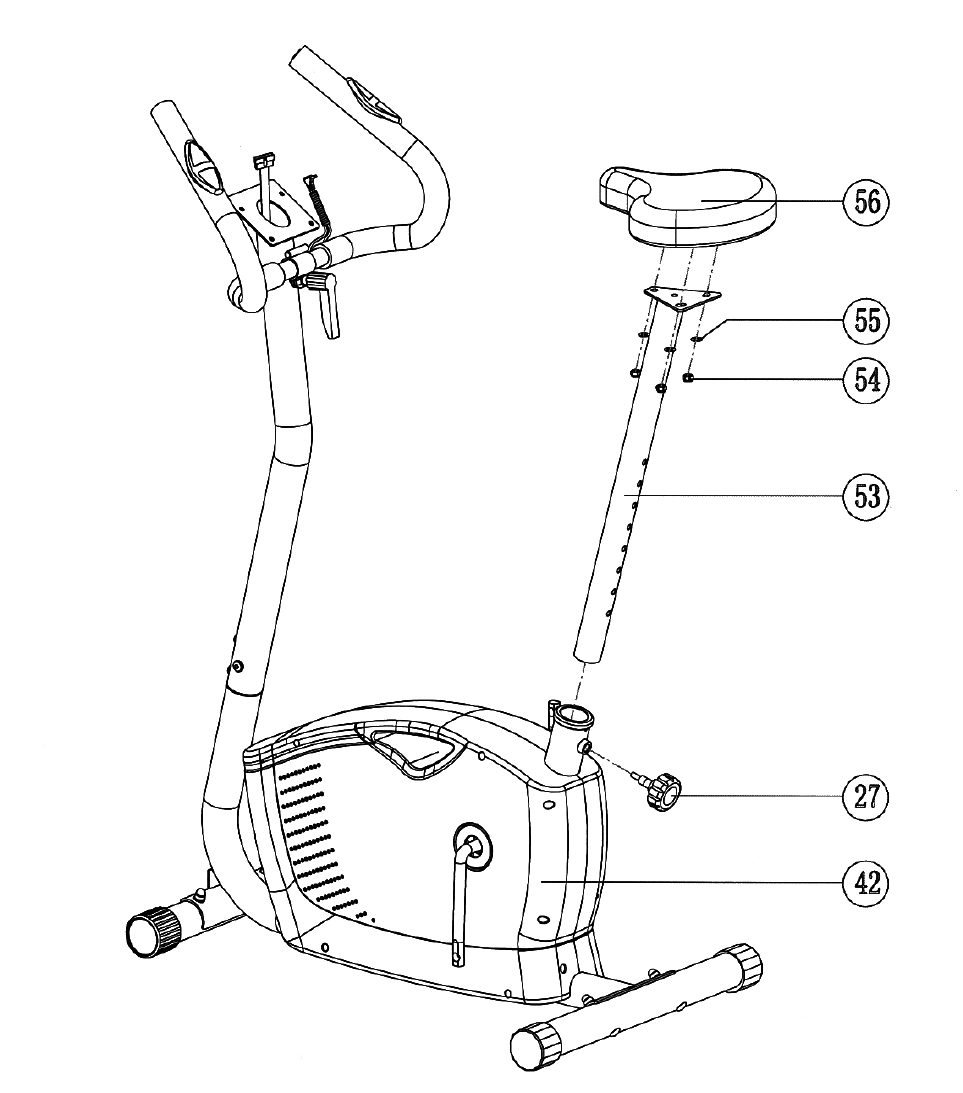 56
55
54
53
27
42