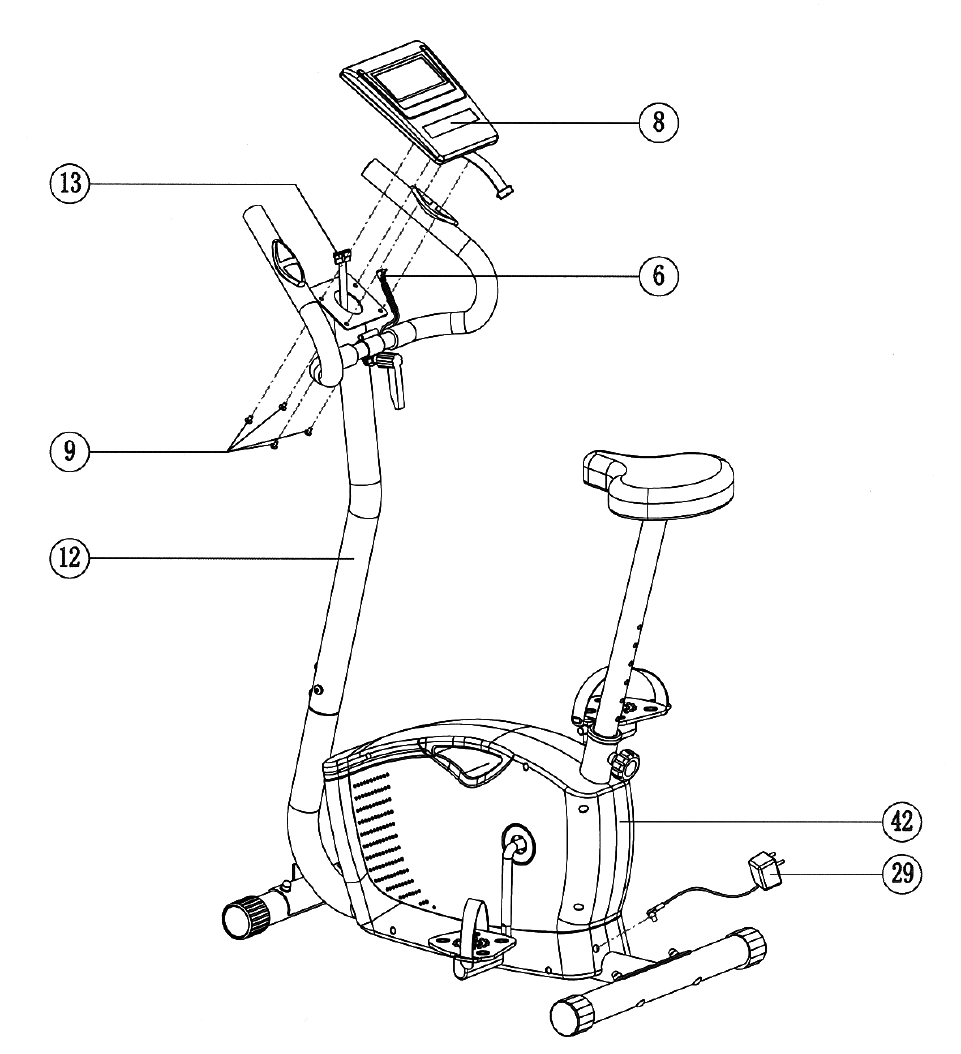 8
13
6
9
12
42
29