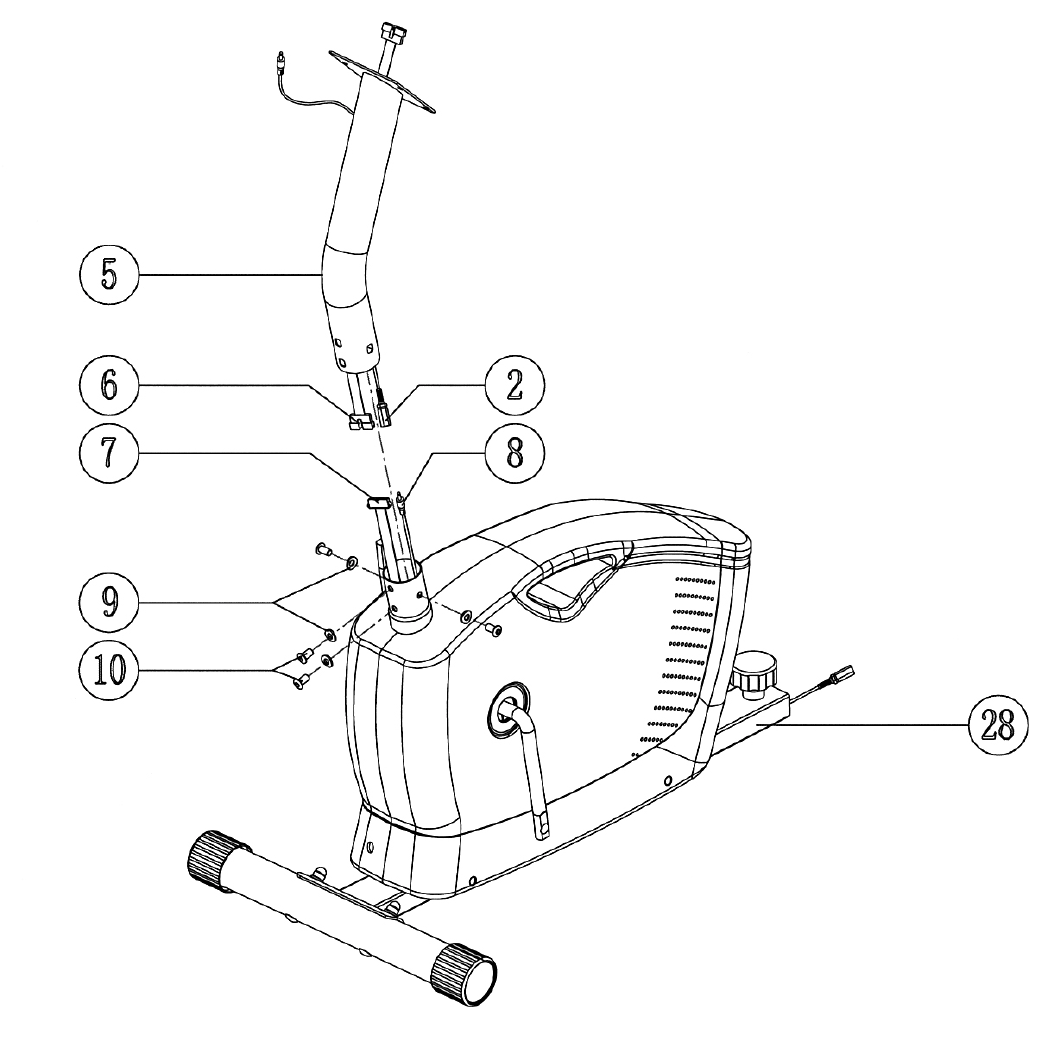 5
6
2
7
8
9
10
28