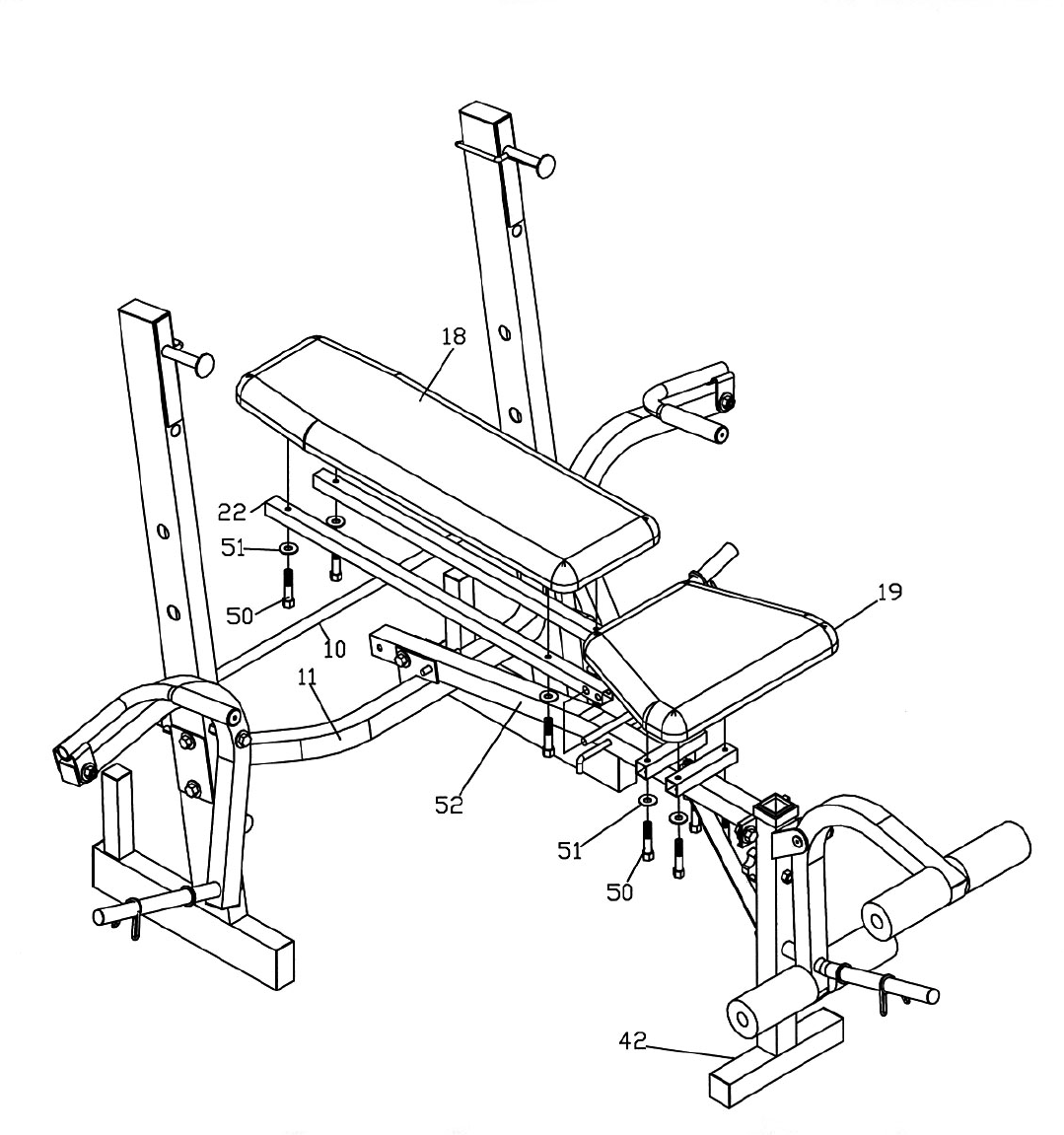 18
22
51
50
10
11
19
52
51
50
42