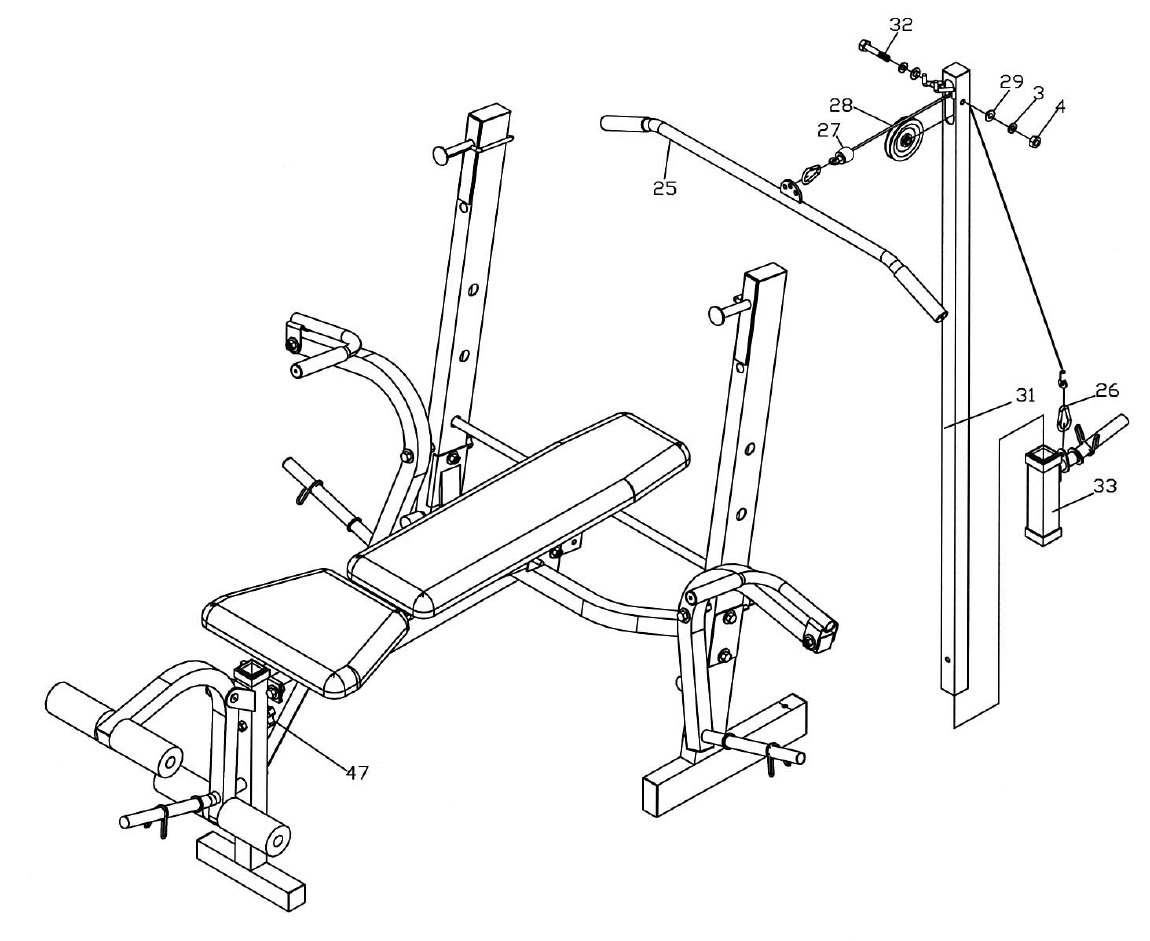 32
29
3
4
28
27
25
31
26
33
47