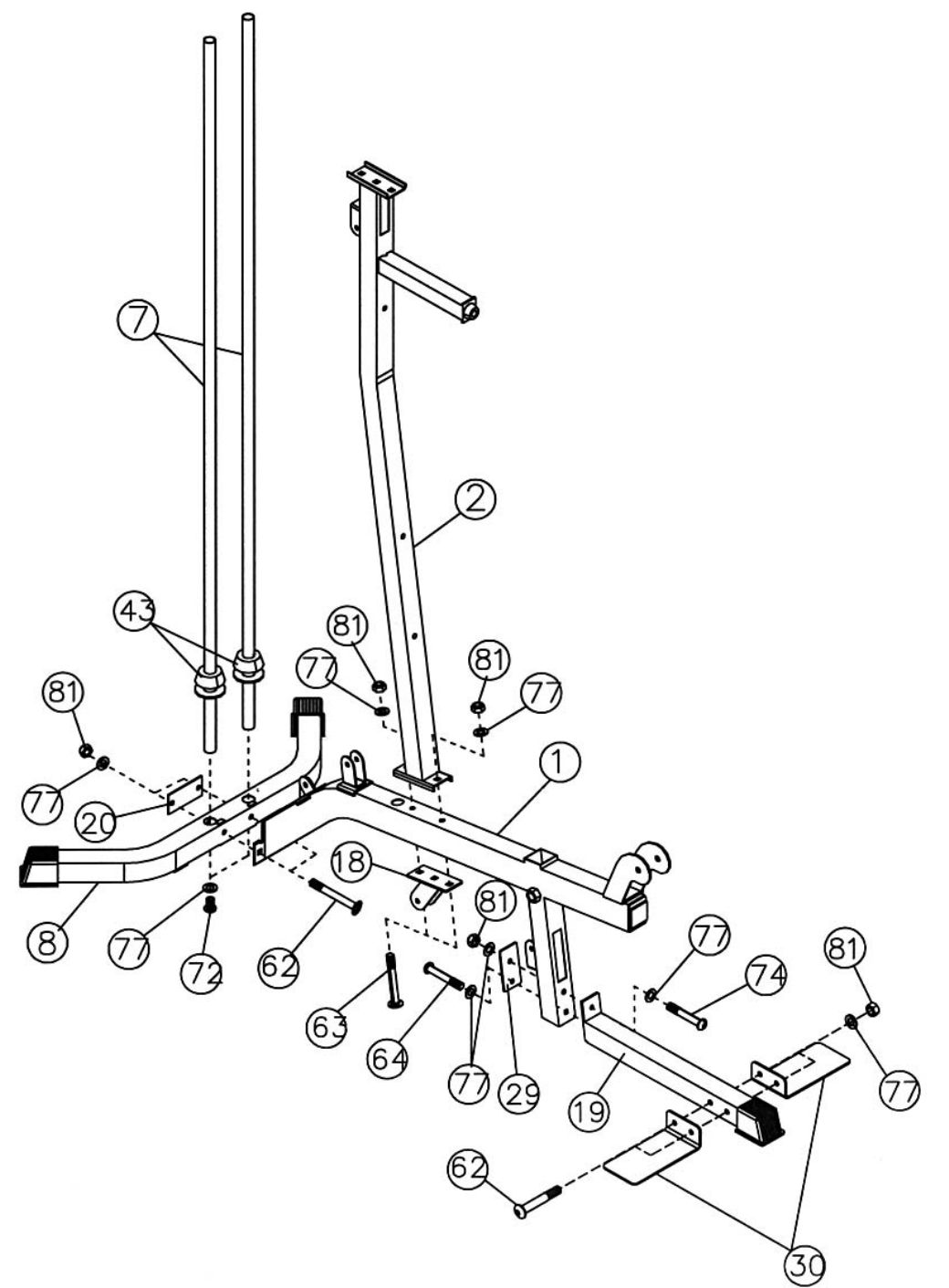 7
2
43
81
77
81
77
81
77
1
20
18
8
77
72
62
81
63
64
77
29
77
74
81
77
19
62
30