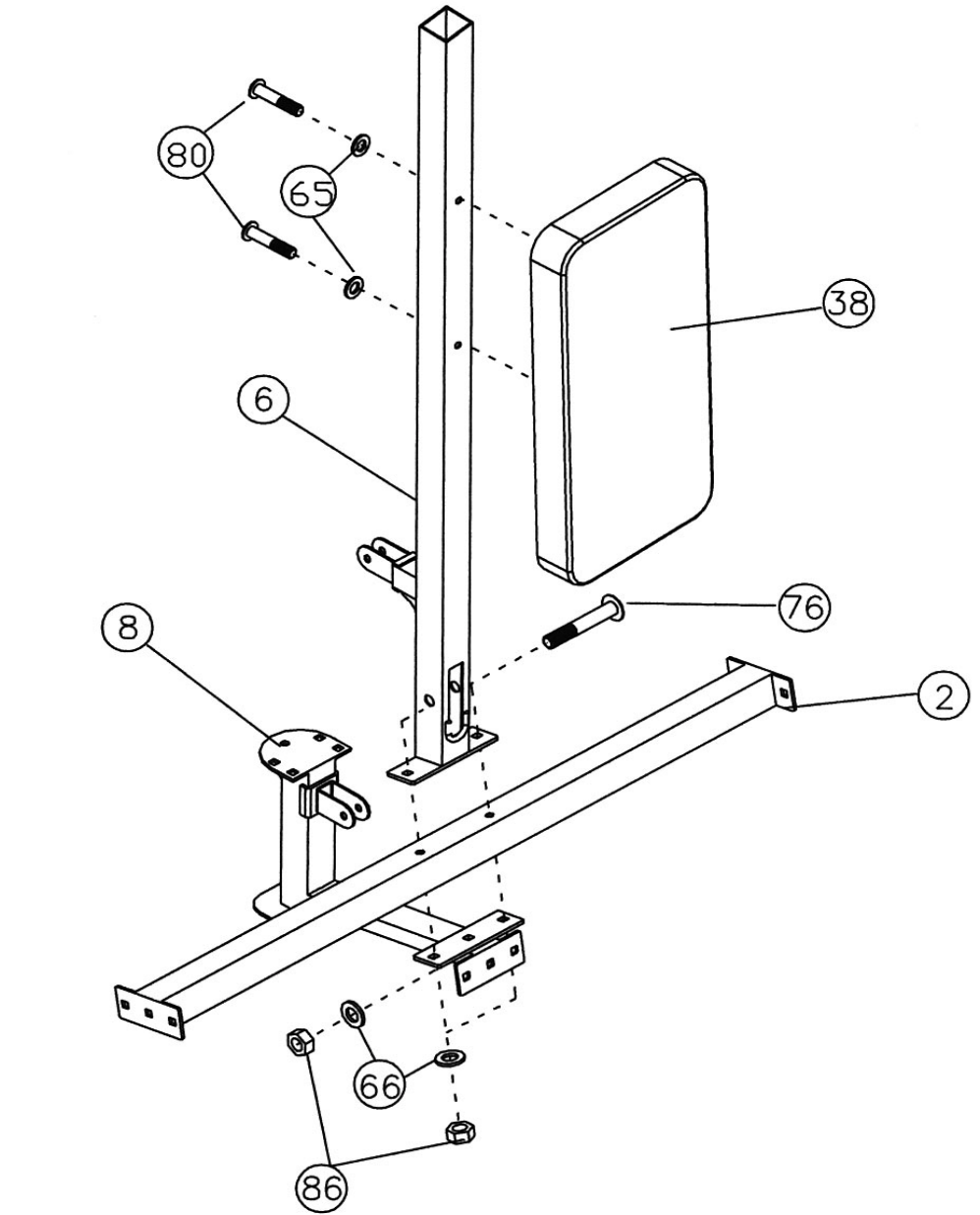 80
65
38
6
76
8
2
66
86