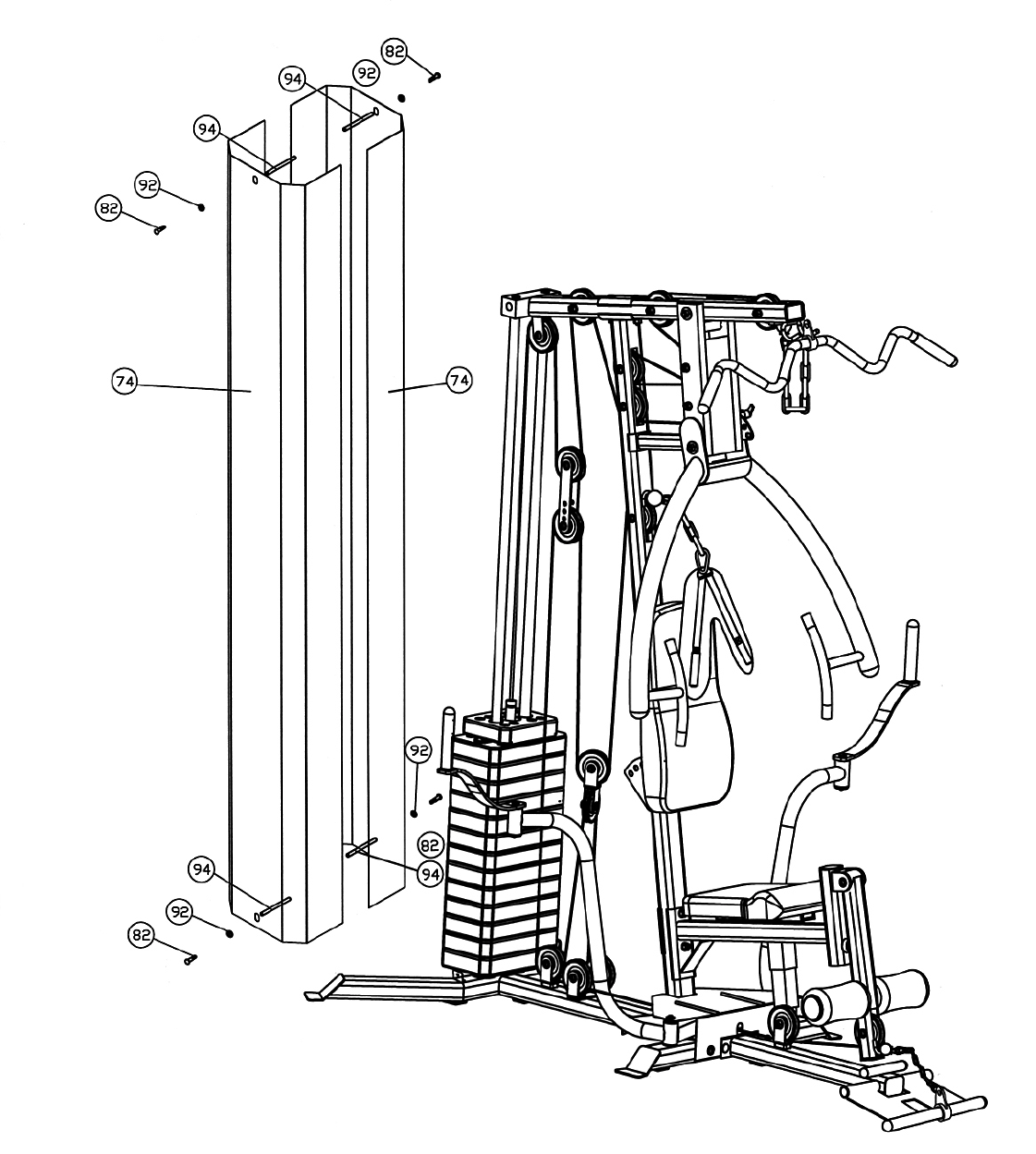 82
94
92
94
92
82
74
74
92
82
94
94
92
82