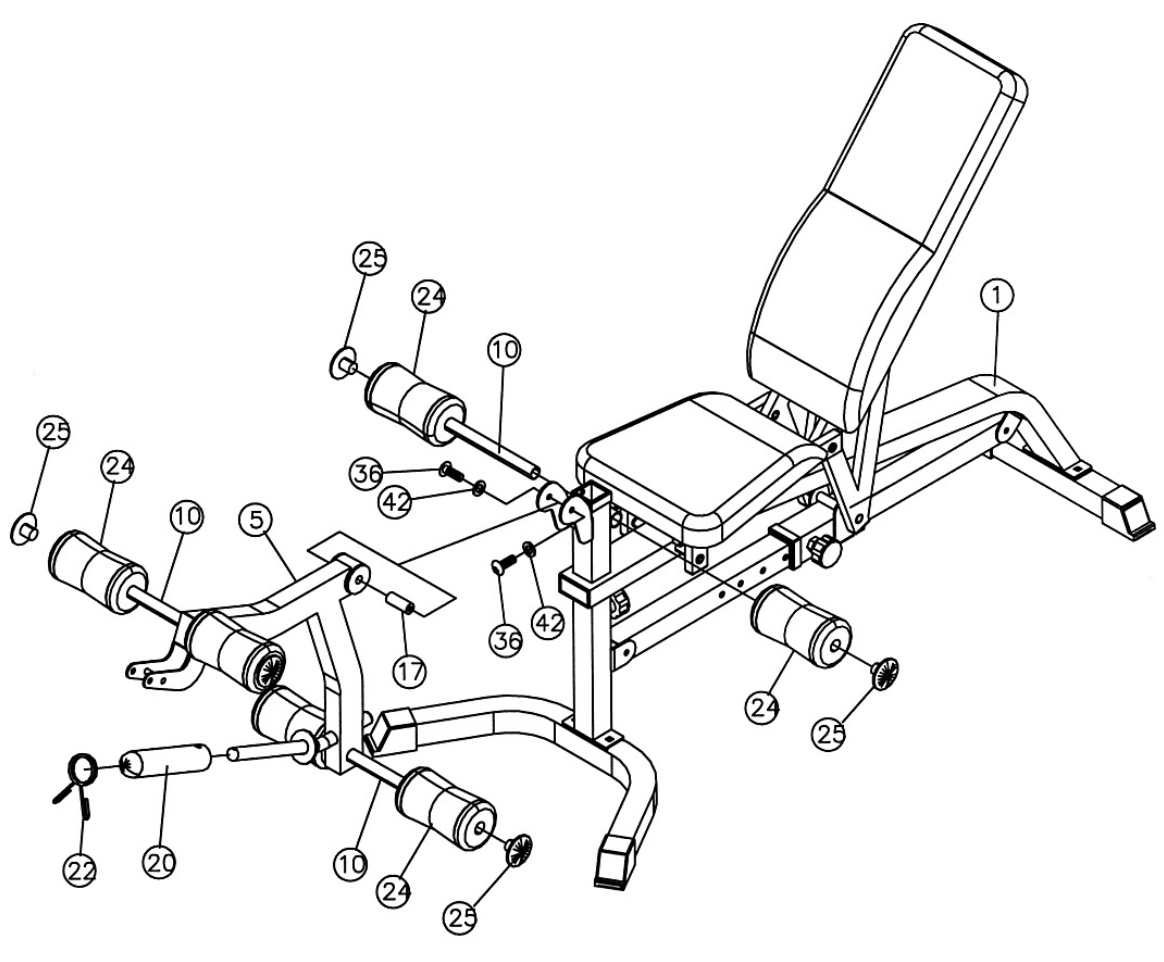 25
24
10
1
25
24
36
42
10
5
36
42
17
24
25
22
20
10
24
25