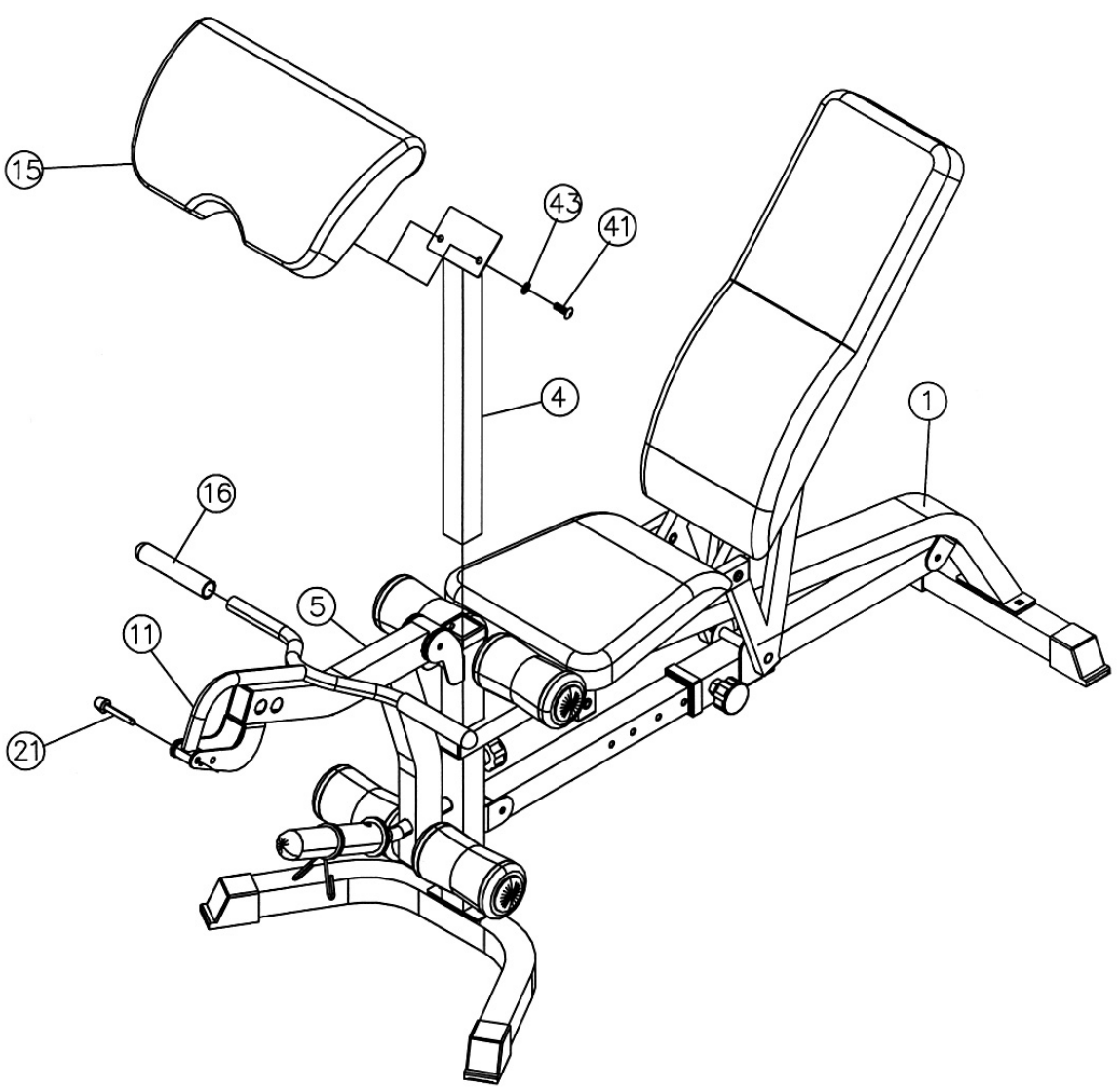 15
43
41
4
1
16
5
11
21