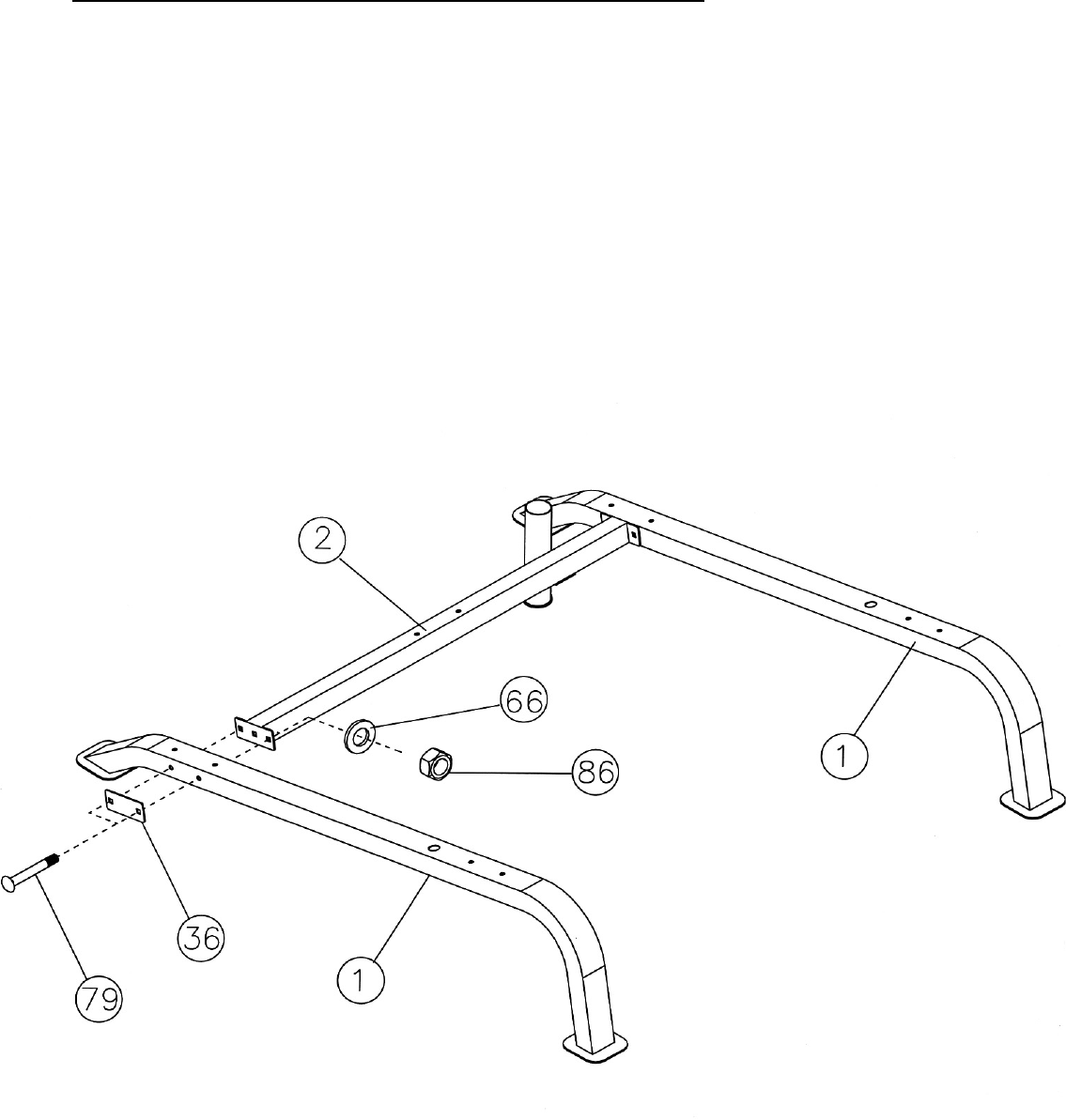 2

66

86

1

36

1

79