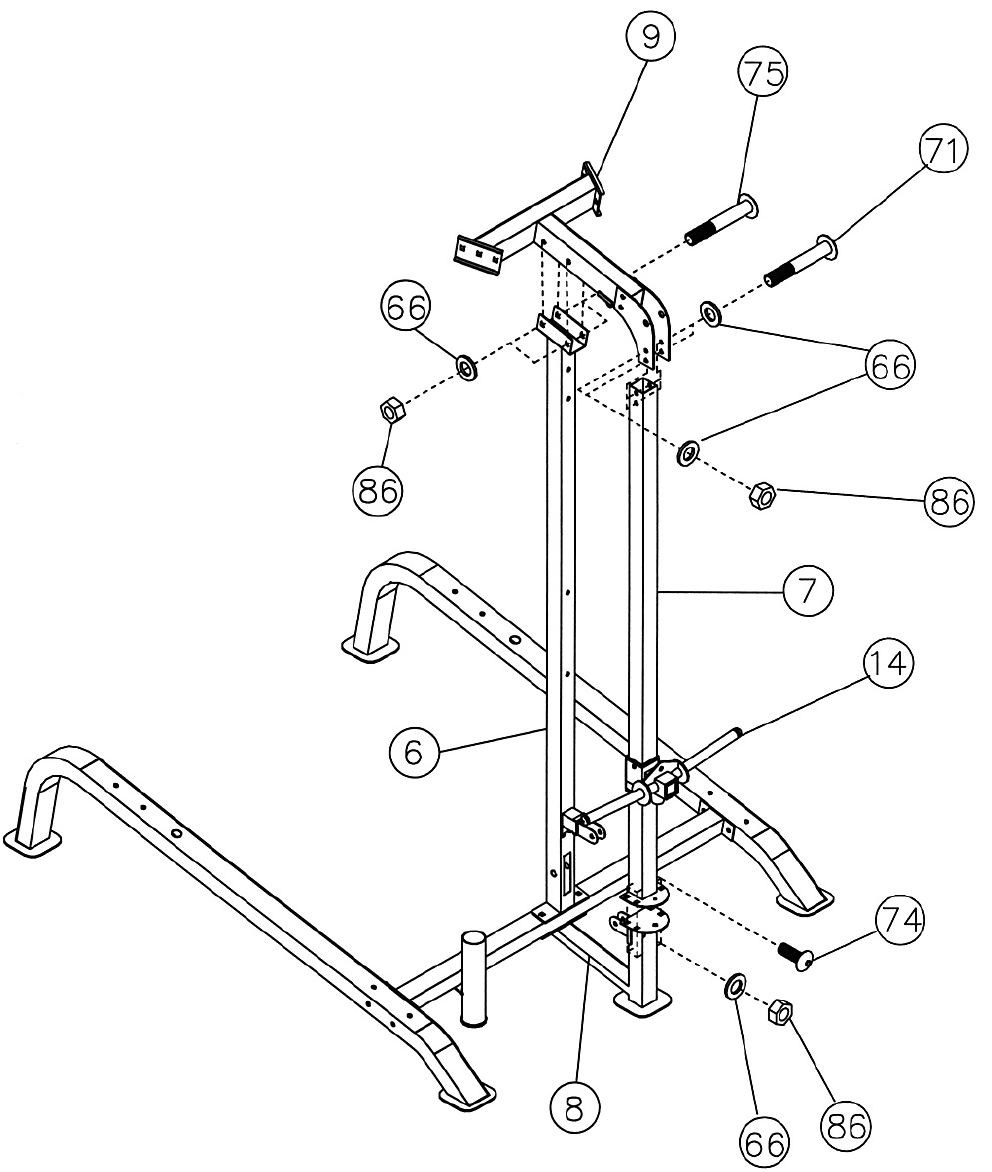 9
75
71
66
66
66
86
86
7
14
6
74
8
66
86