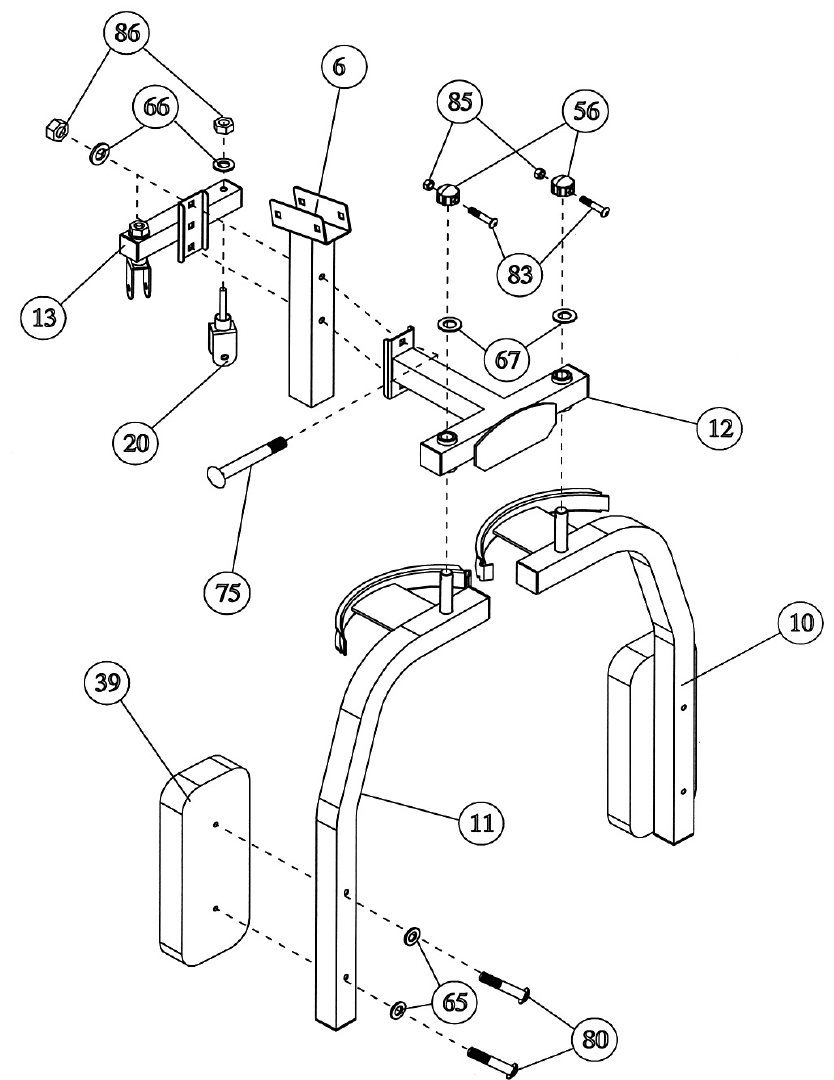 86
6
85
56
66
83
13
67
20
12
75
10
39
11
65
80