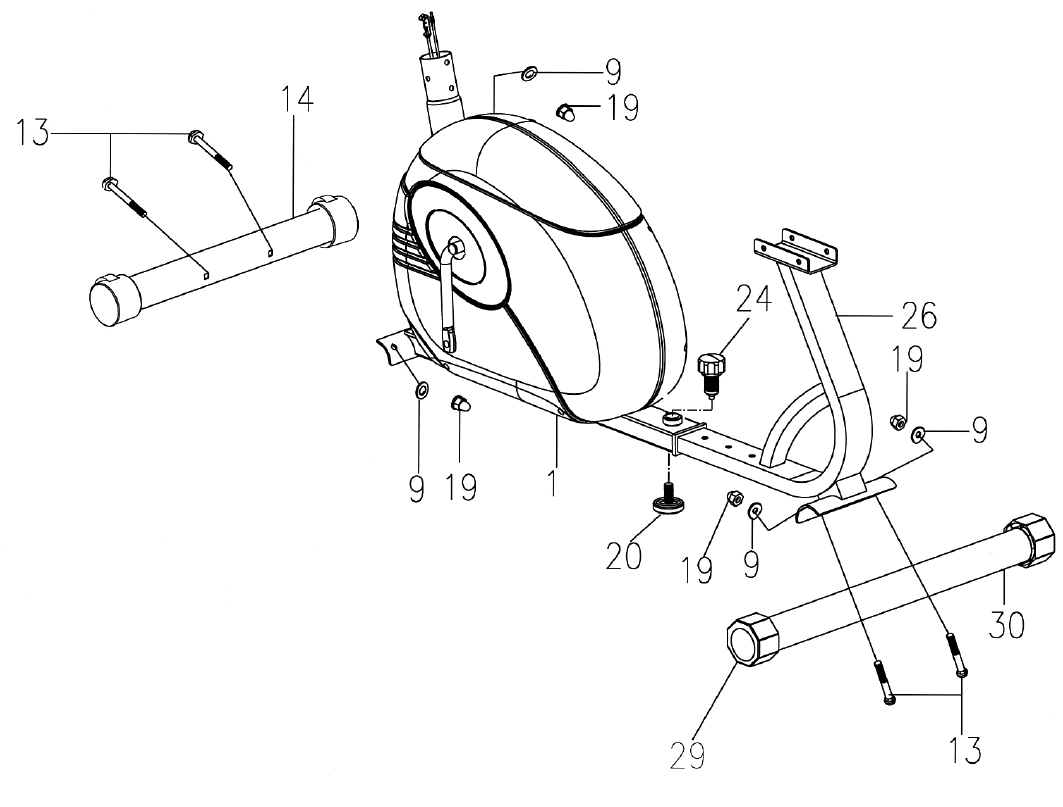 13
14
9
19
24
26
19
9
9
19
1
20
19
9
30
29
13