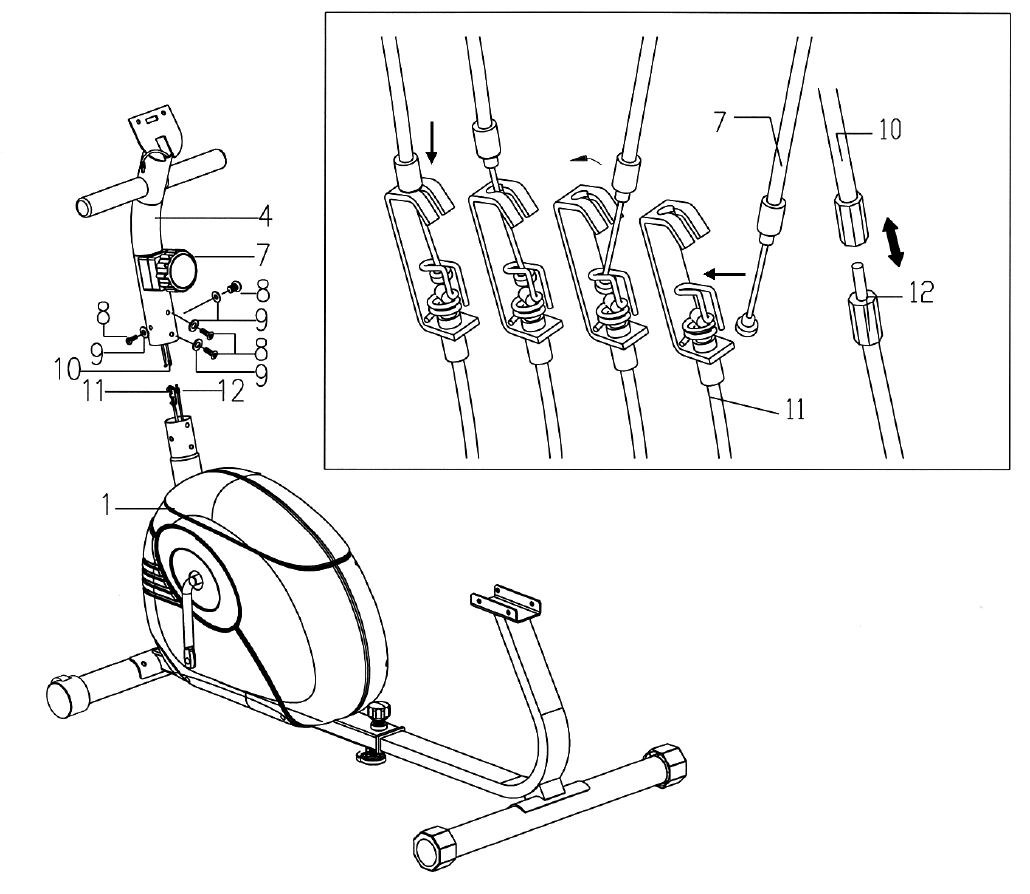 4
7
8
8
9
9
8
10
9
11
12
1
7
10
12
11