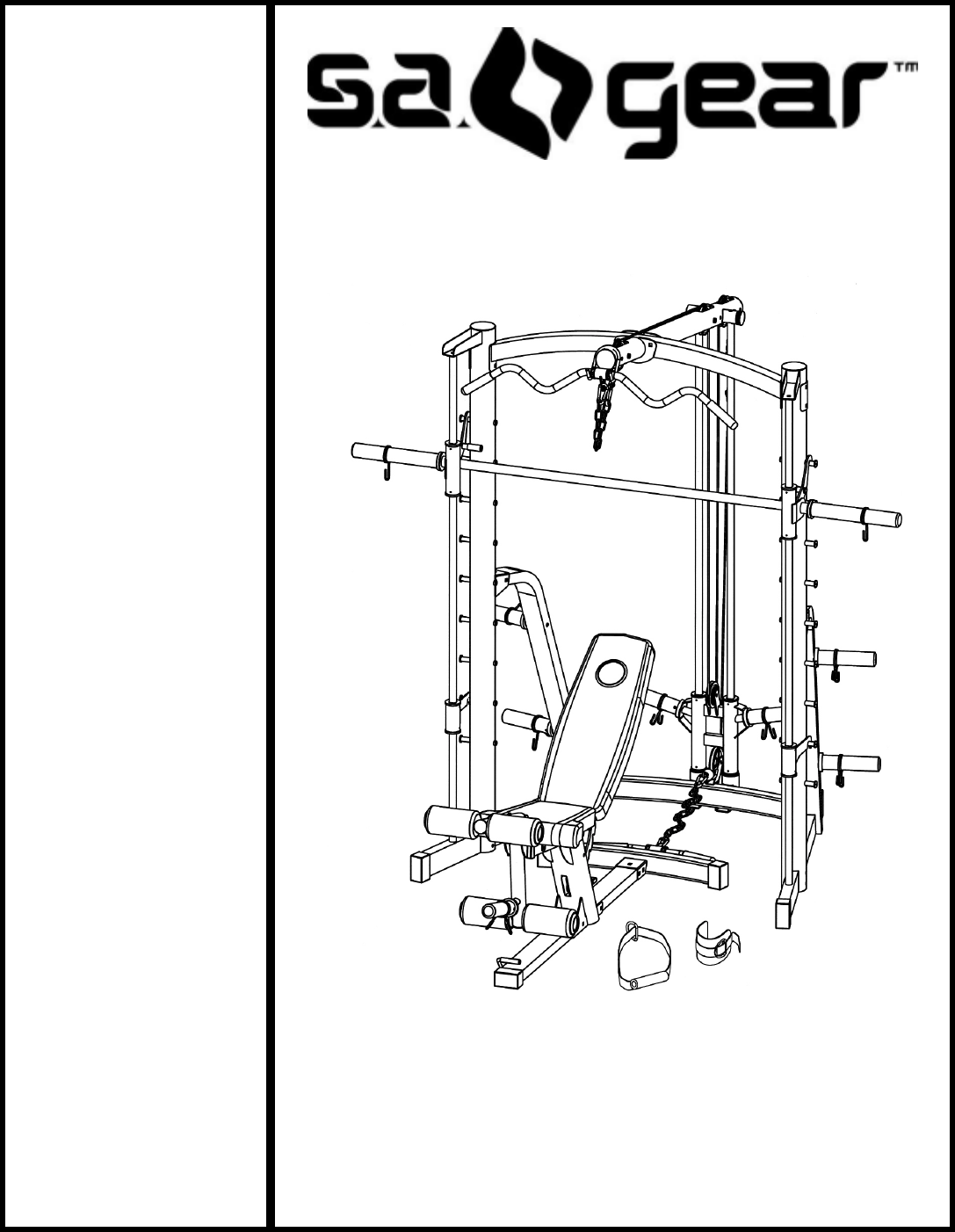 s.a. gear™