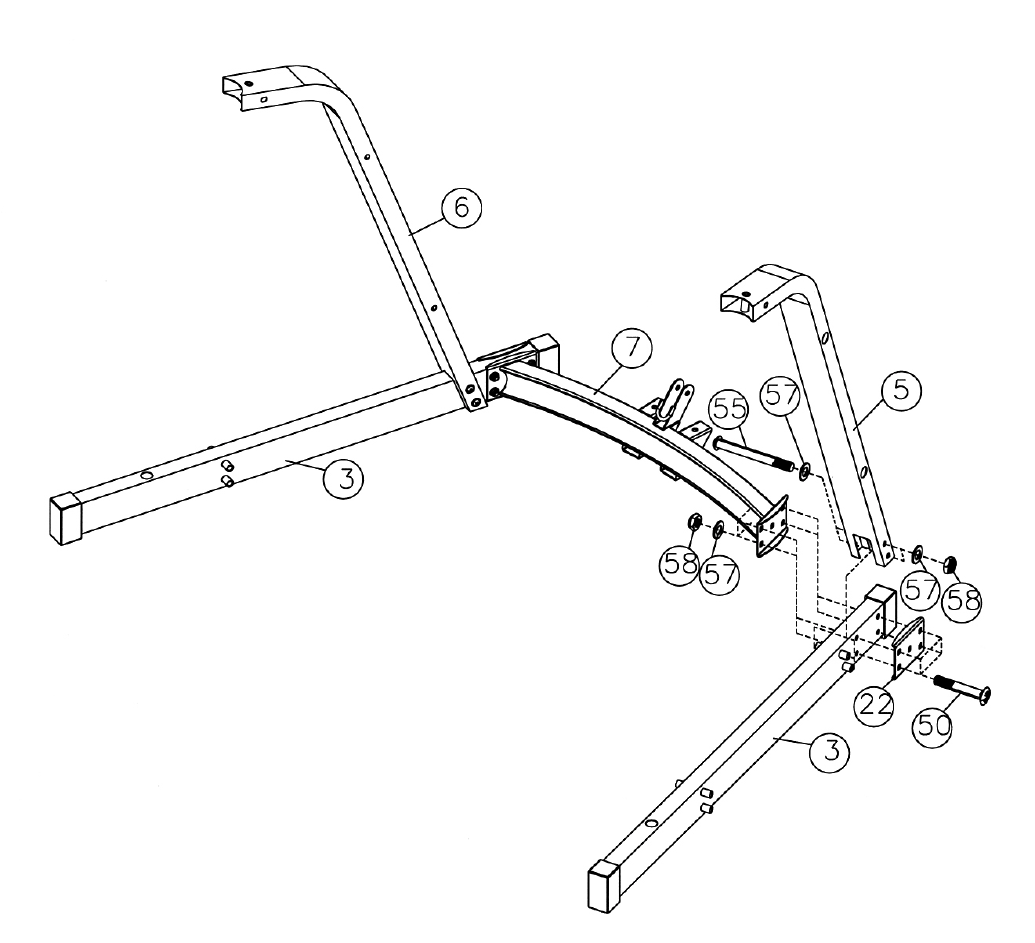 6
7
55
57
5
3
58
57
57
58
22
50
3