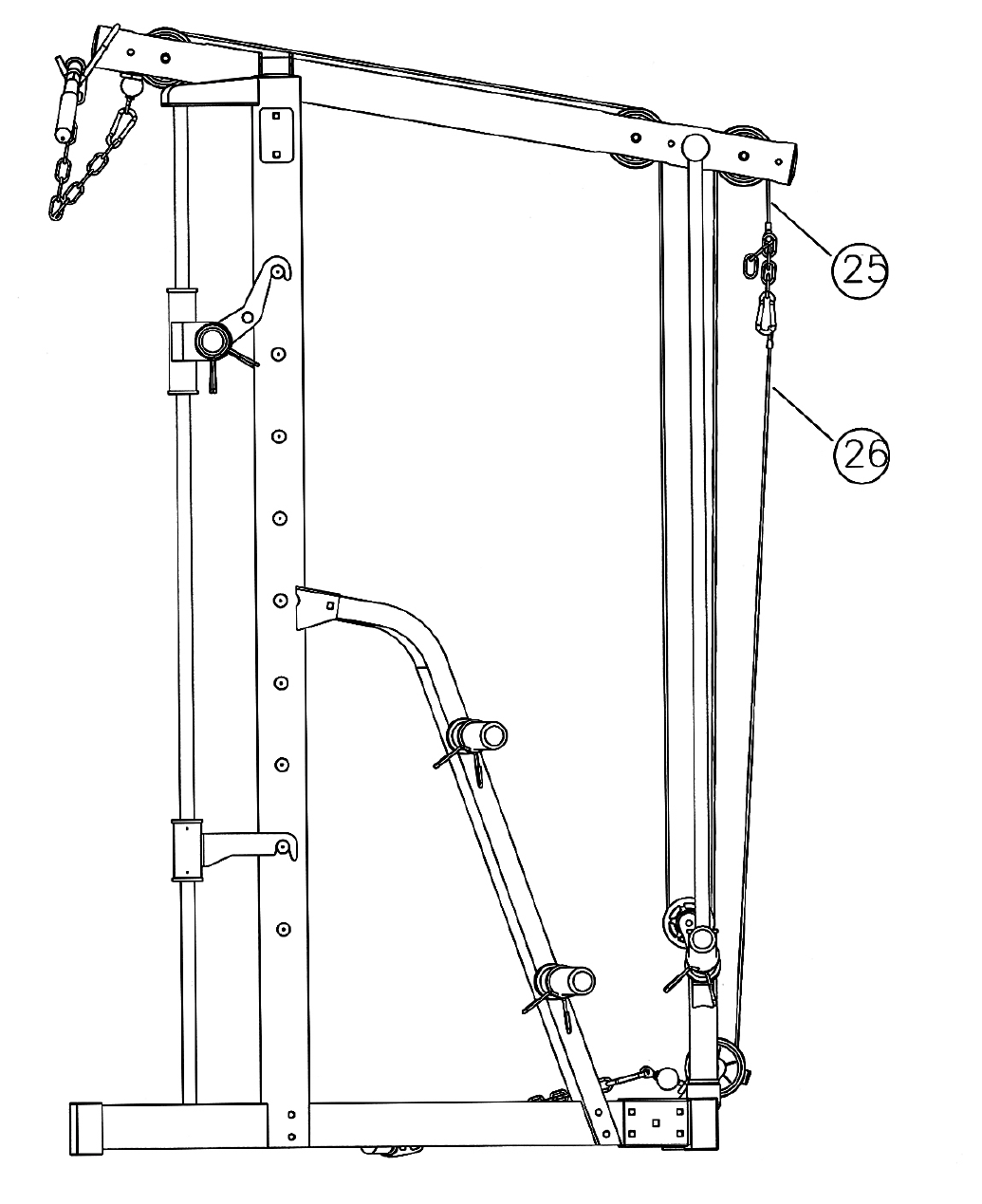 25

26