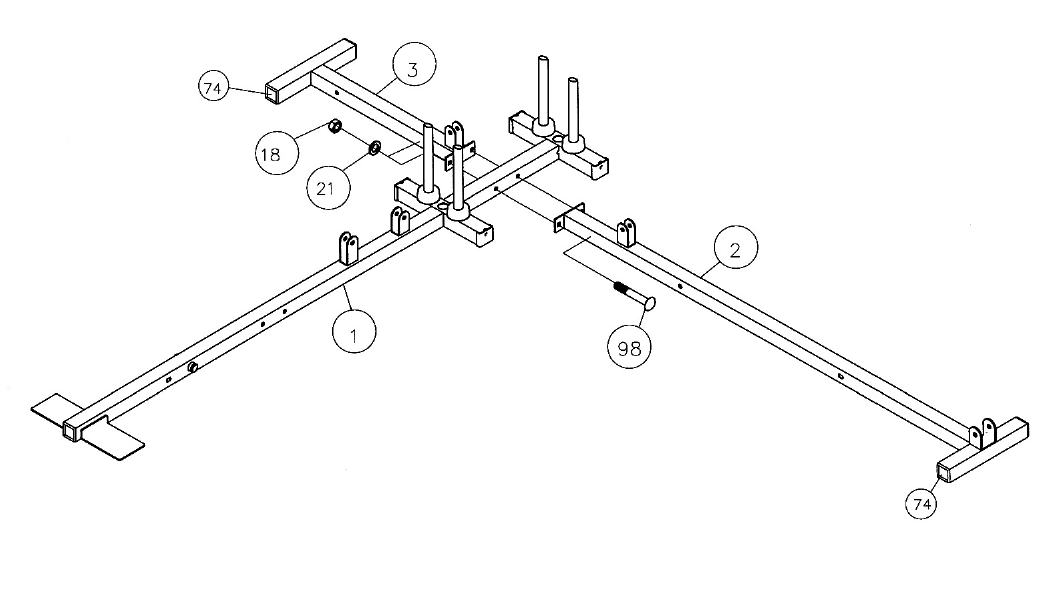 74
3
18
21
2
1
98
74