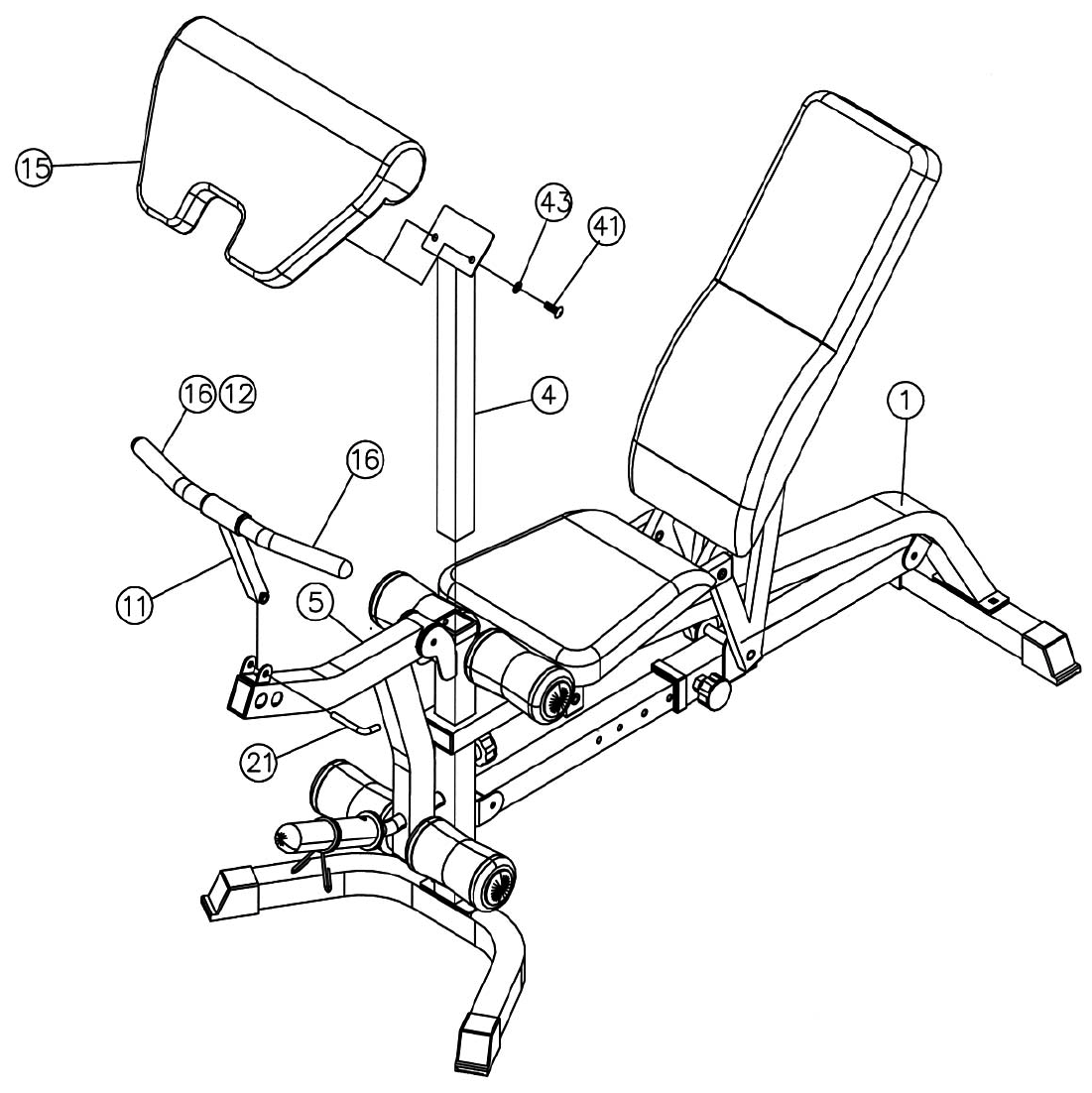 15
43
41
16 12
4
1
16
11
5
21