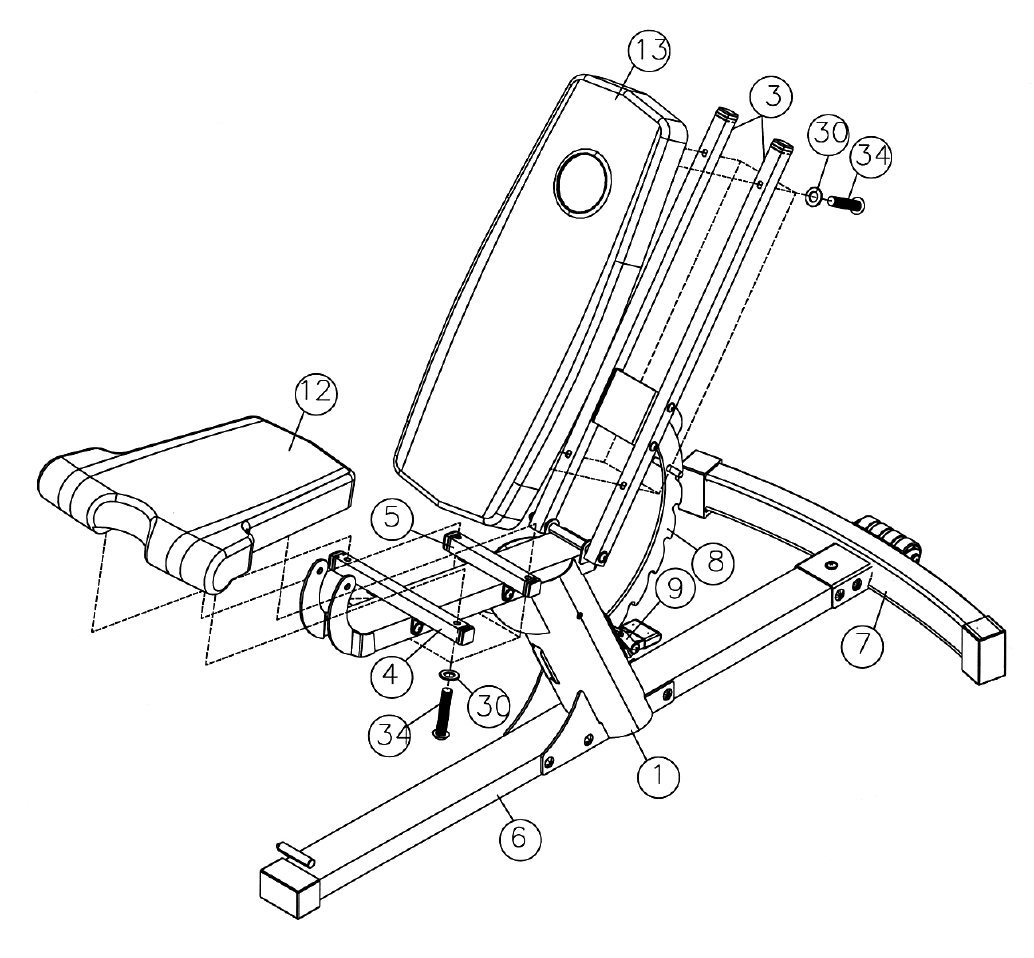 13
3
30
34
12
5
8
9
7
4
30
34
1
6