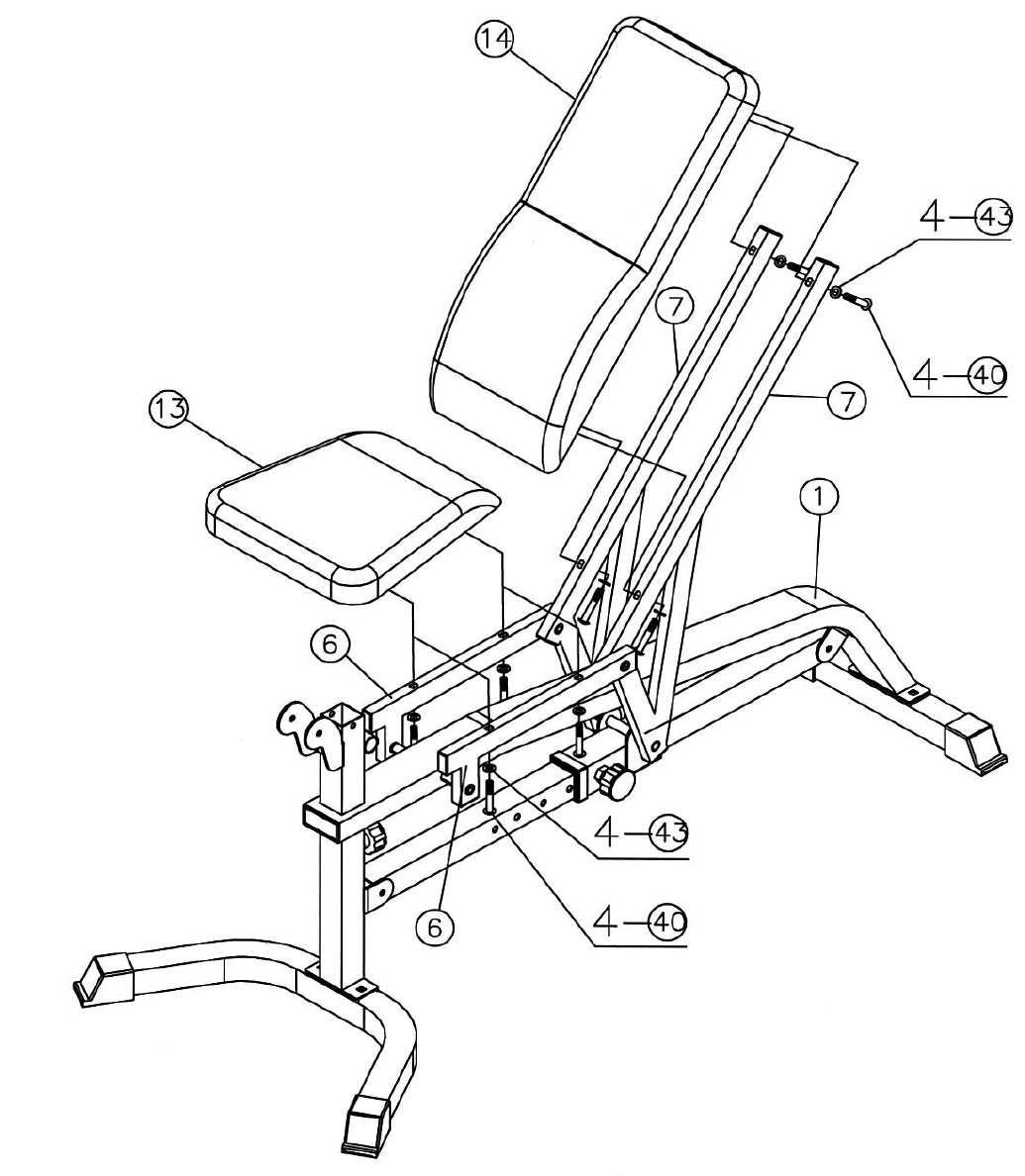 14
4—43
7
4—40
7
13
1
6
4—43
6
4—40