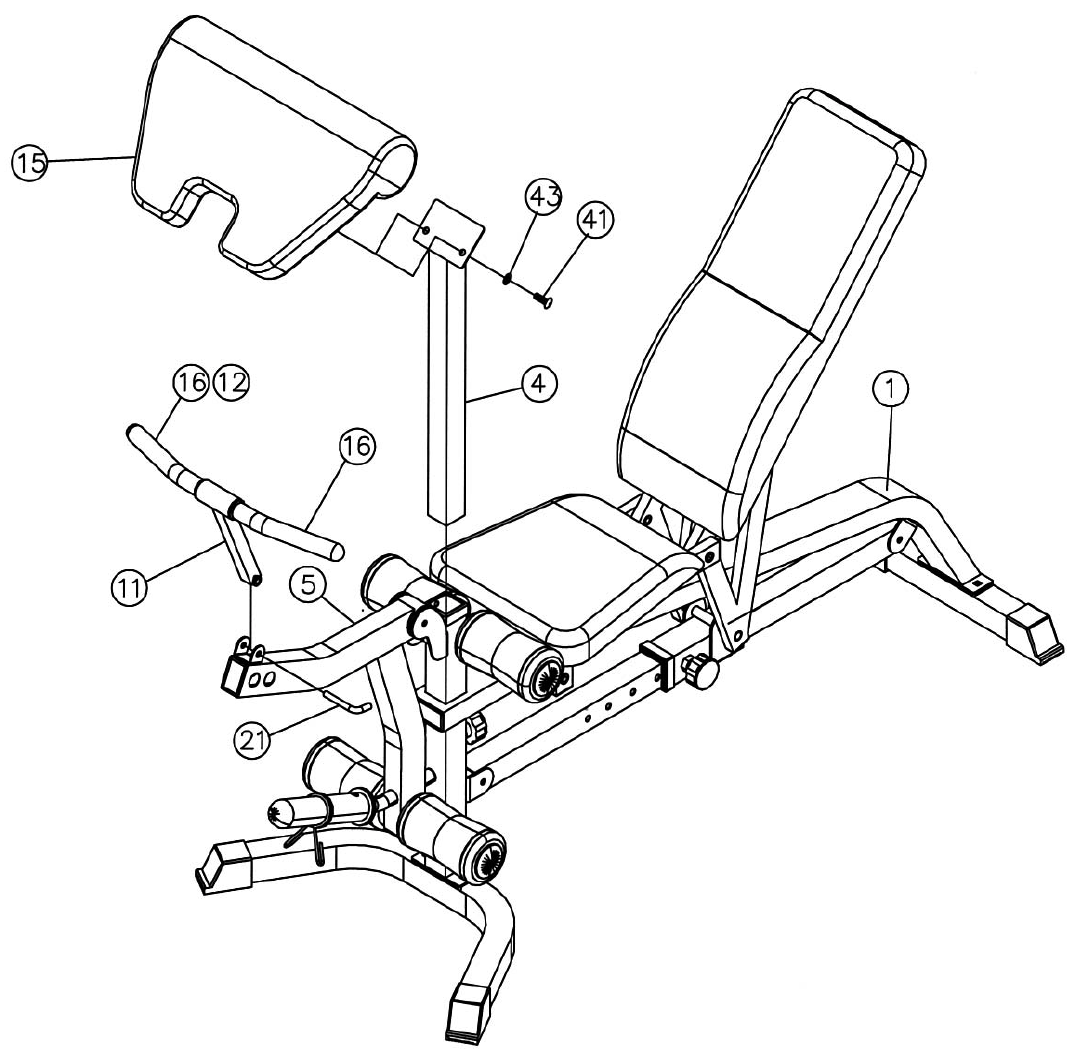 15
43
41
16
12
4
1
16
11
5
21