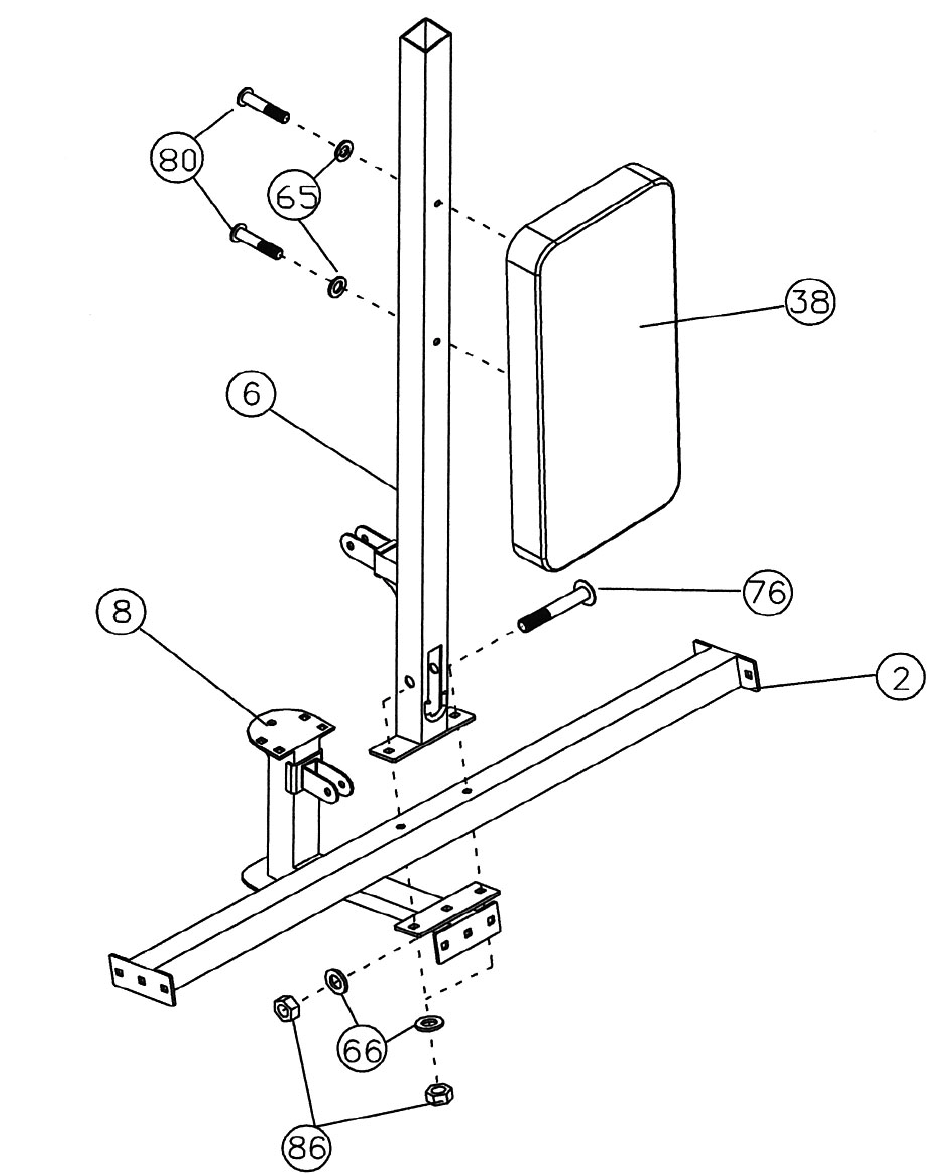 80
65
38
6
76
8
2
66
86