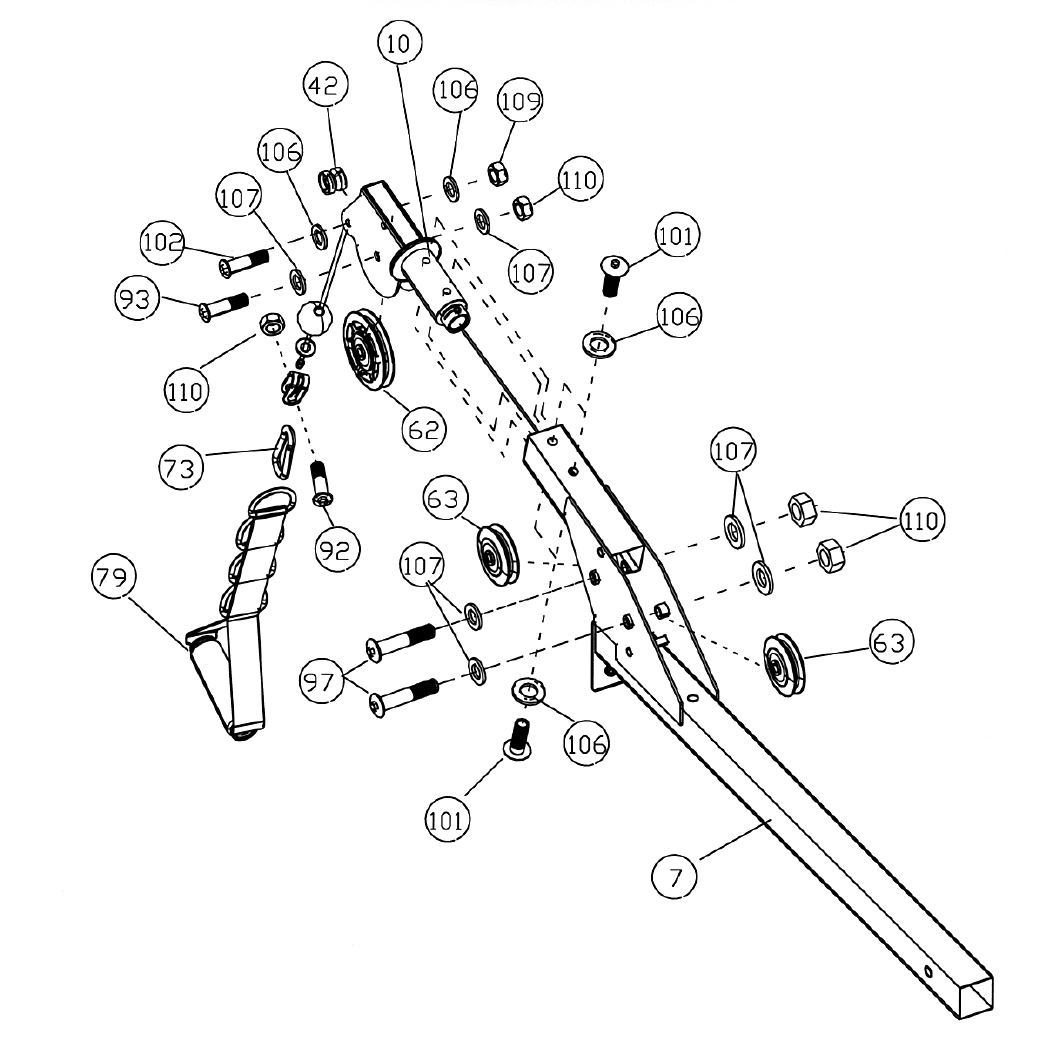 10
42
106
109
106
110
107
102
107
101
93
106
110
62
73
107
110
63
92
79
107
63
97
106
101
7