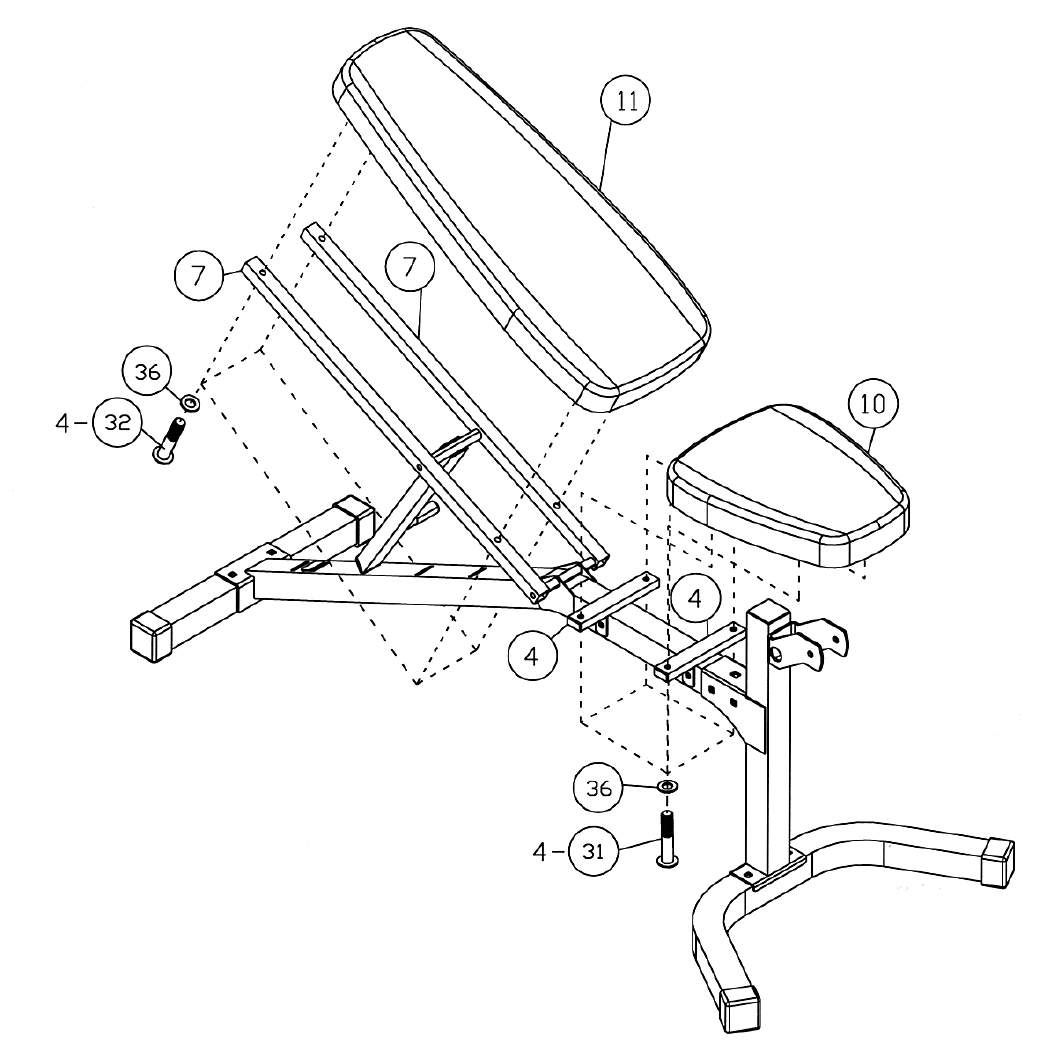 11

7

7

36

4-32

10

4

4

36

4-31