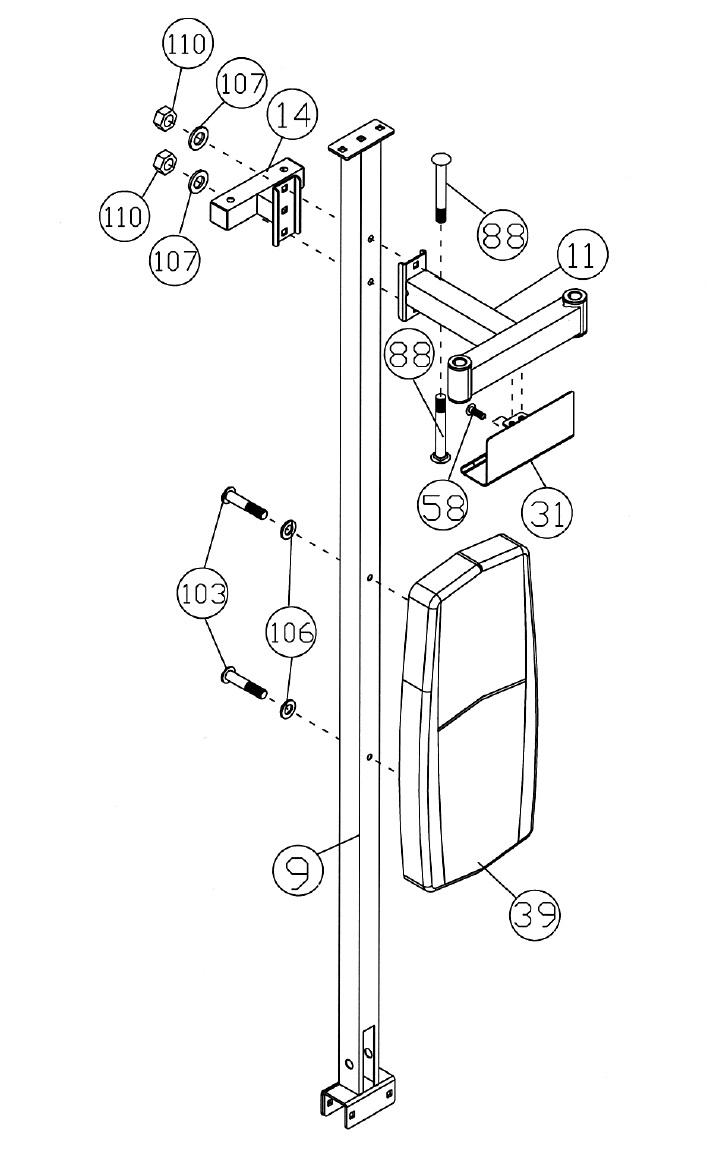 110
107
14
110
107
88
11
88
58
31
103
106
9
39