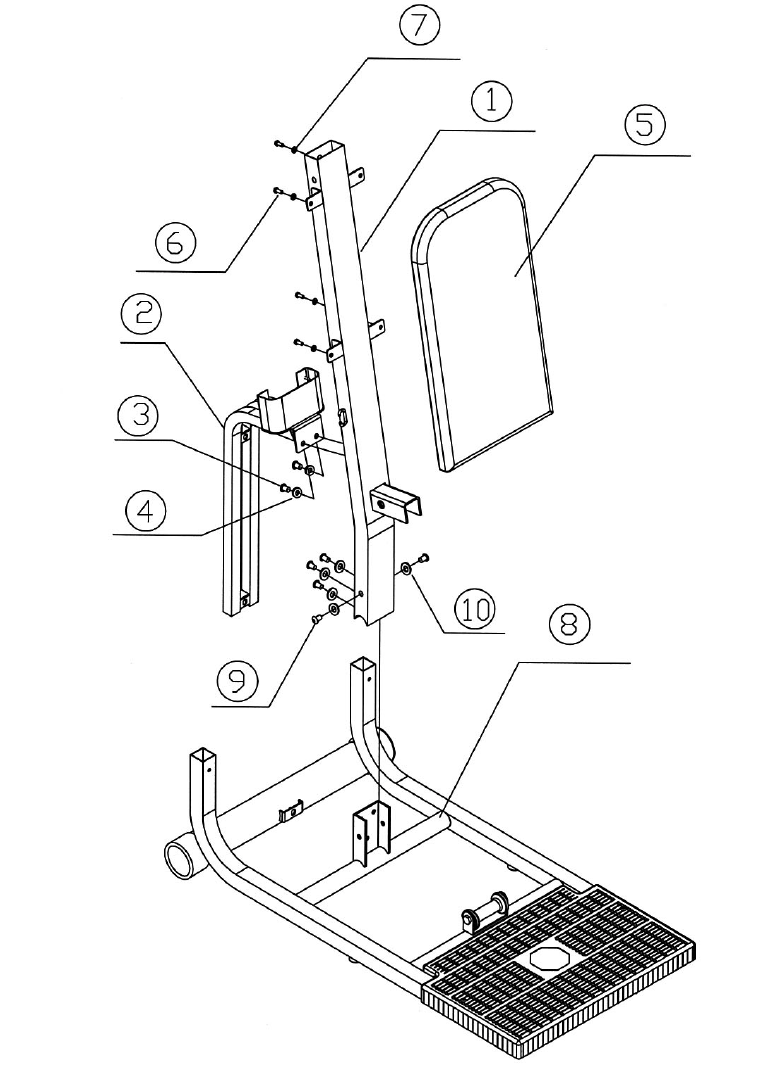 7
1
5
6
2
3
4
10
8
9