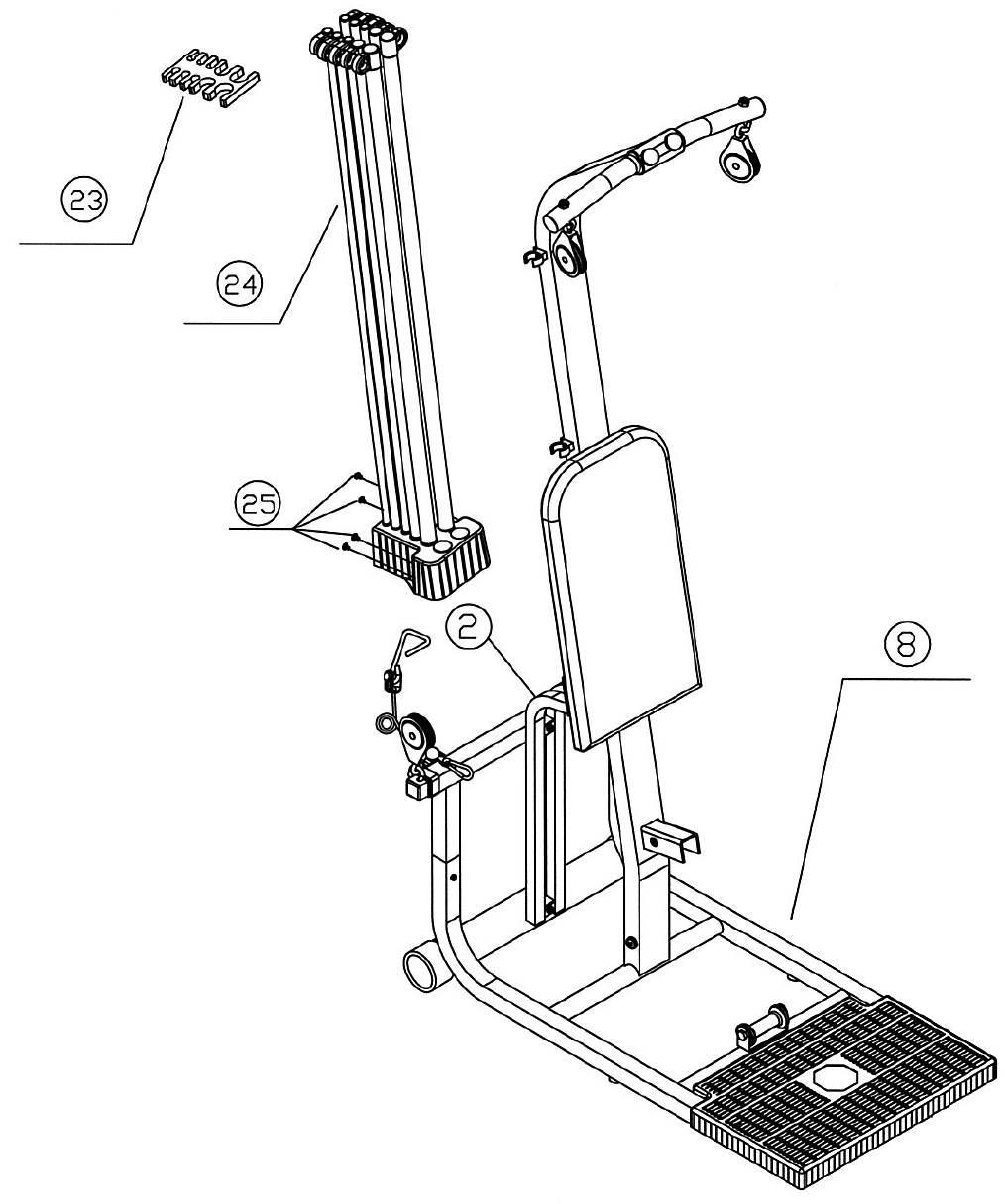 23

24

25

2

8