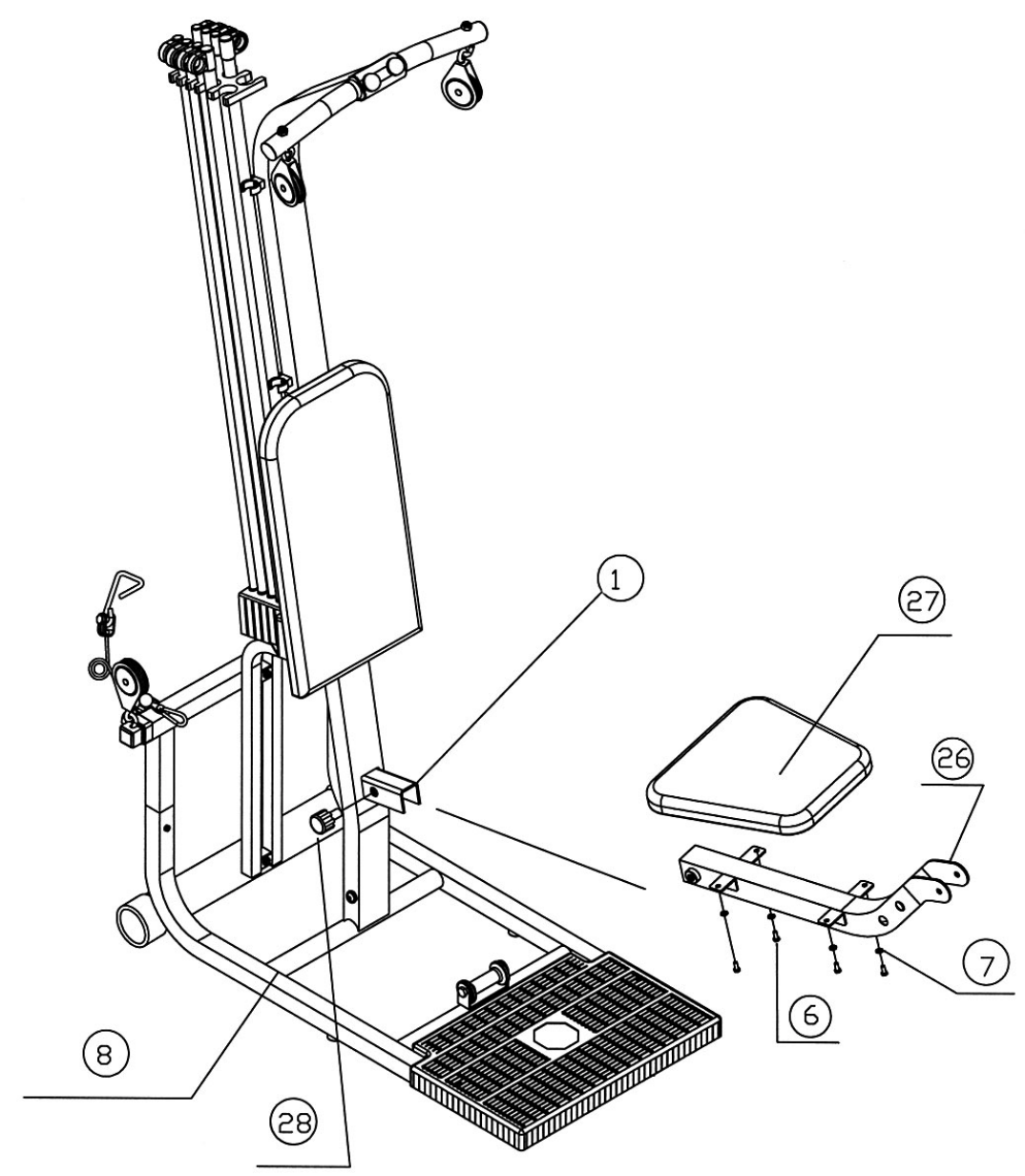 1

27

26

7

6

8

28