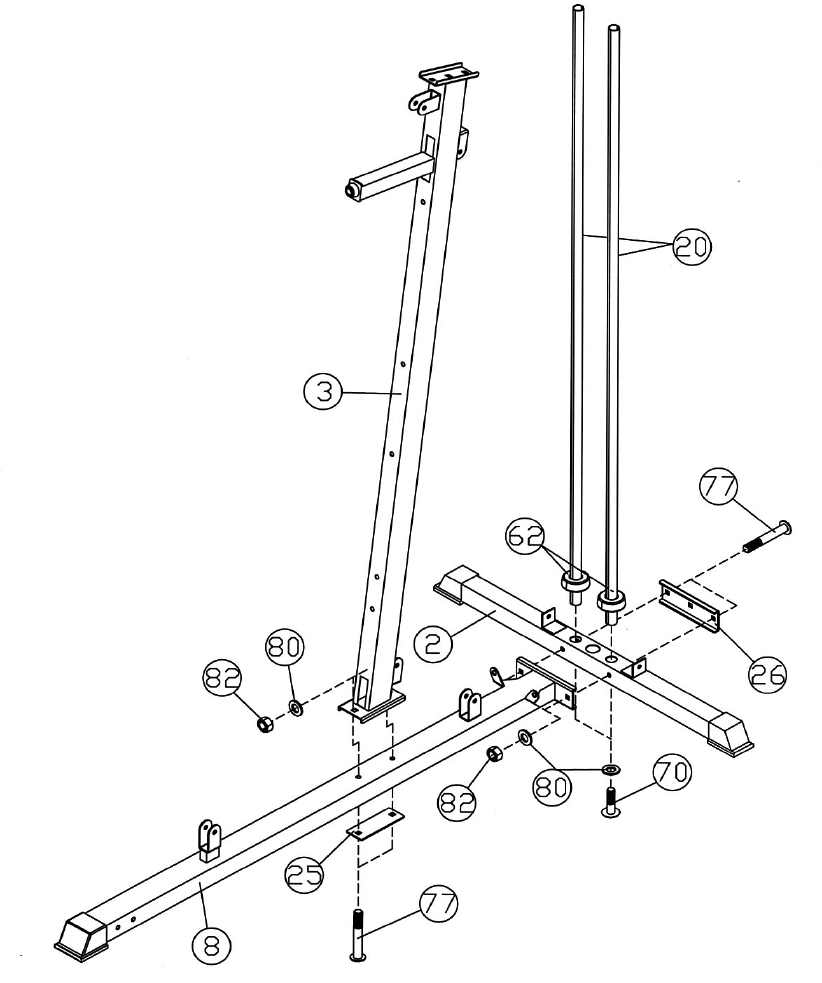 20
3
77
62
2
26
80
82
80
70
82
25
77
8