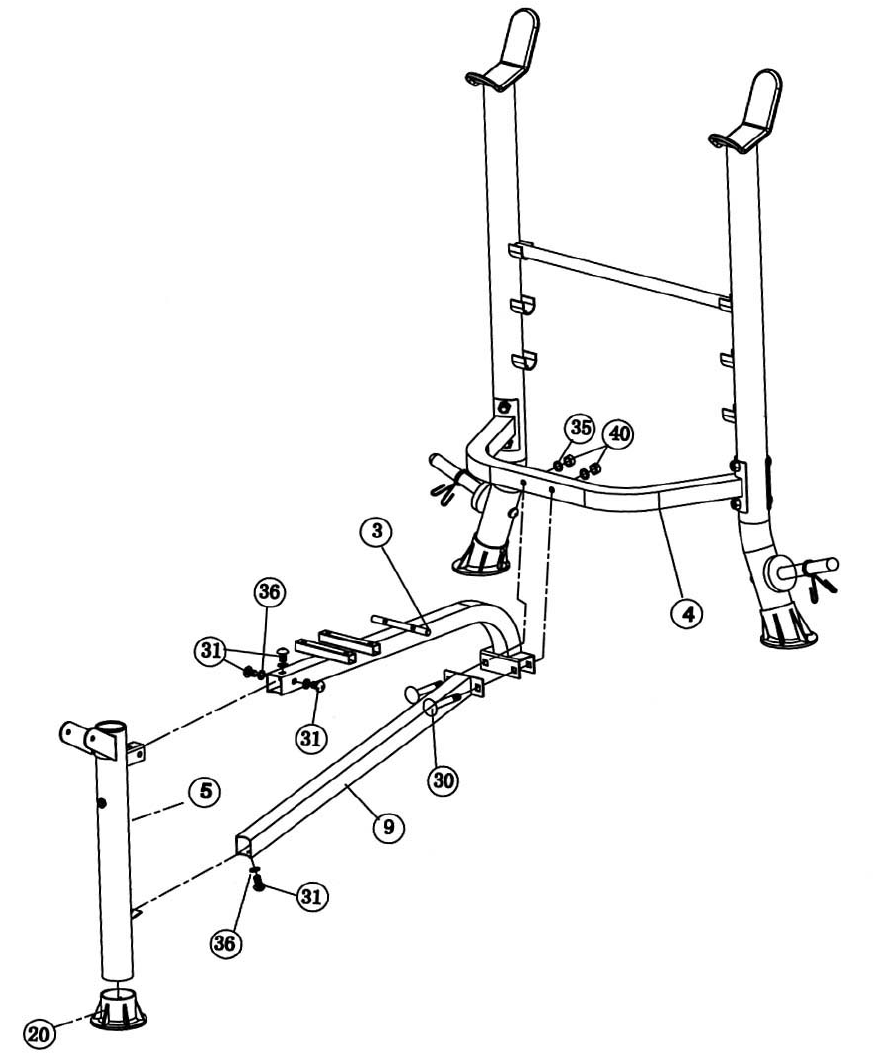 35
40
3
4
36
31
31
30
5
9
31
36
20