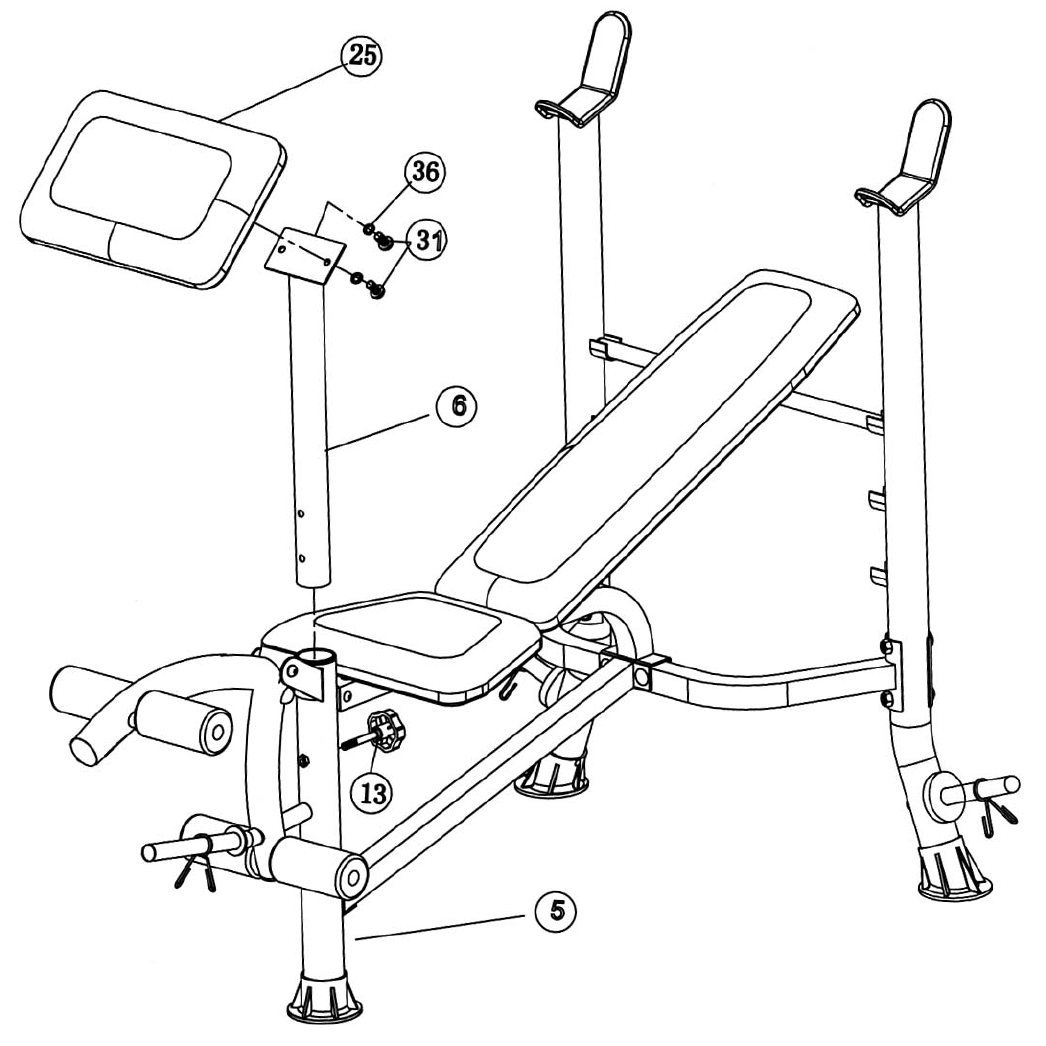 25
36
31
6
13
5