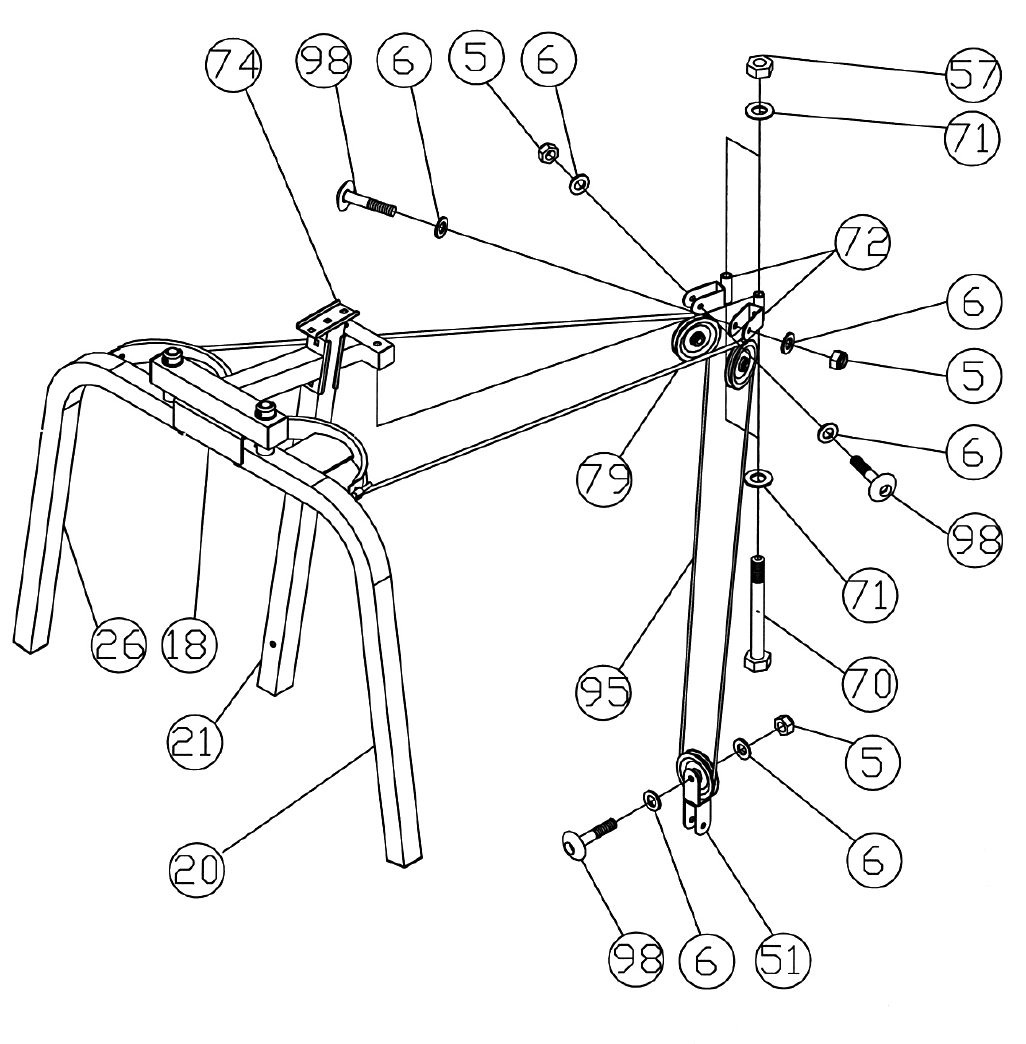 74
98
6
5
6
57
71
72
6
5
6
98
79
71
70
95
26
18
21
20
5
6
98
6
51