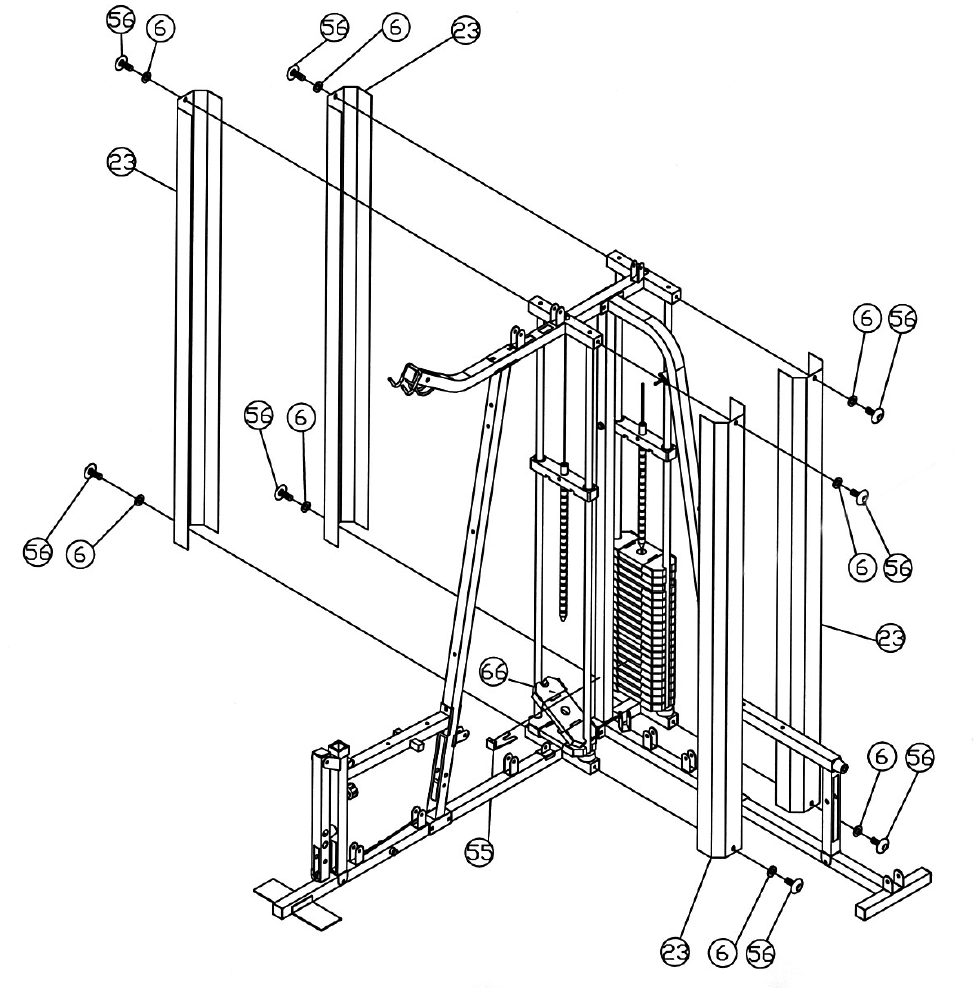 56 6
56 6 23
23
6 56
56 6
56 6
6 56
23
66
6 56
55
23 6 56