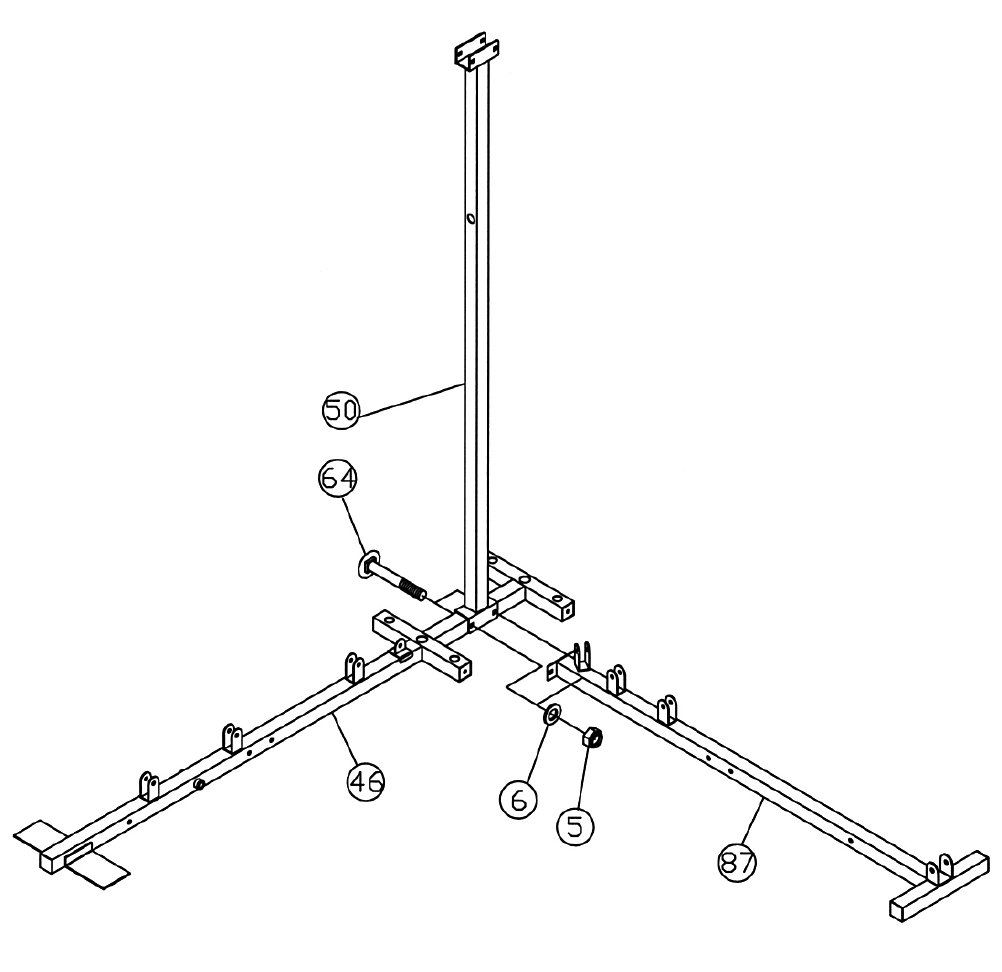 50
64
46
6
5
87