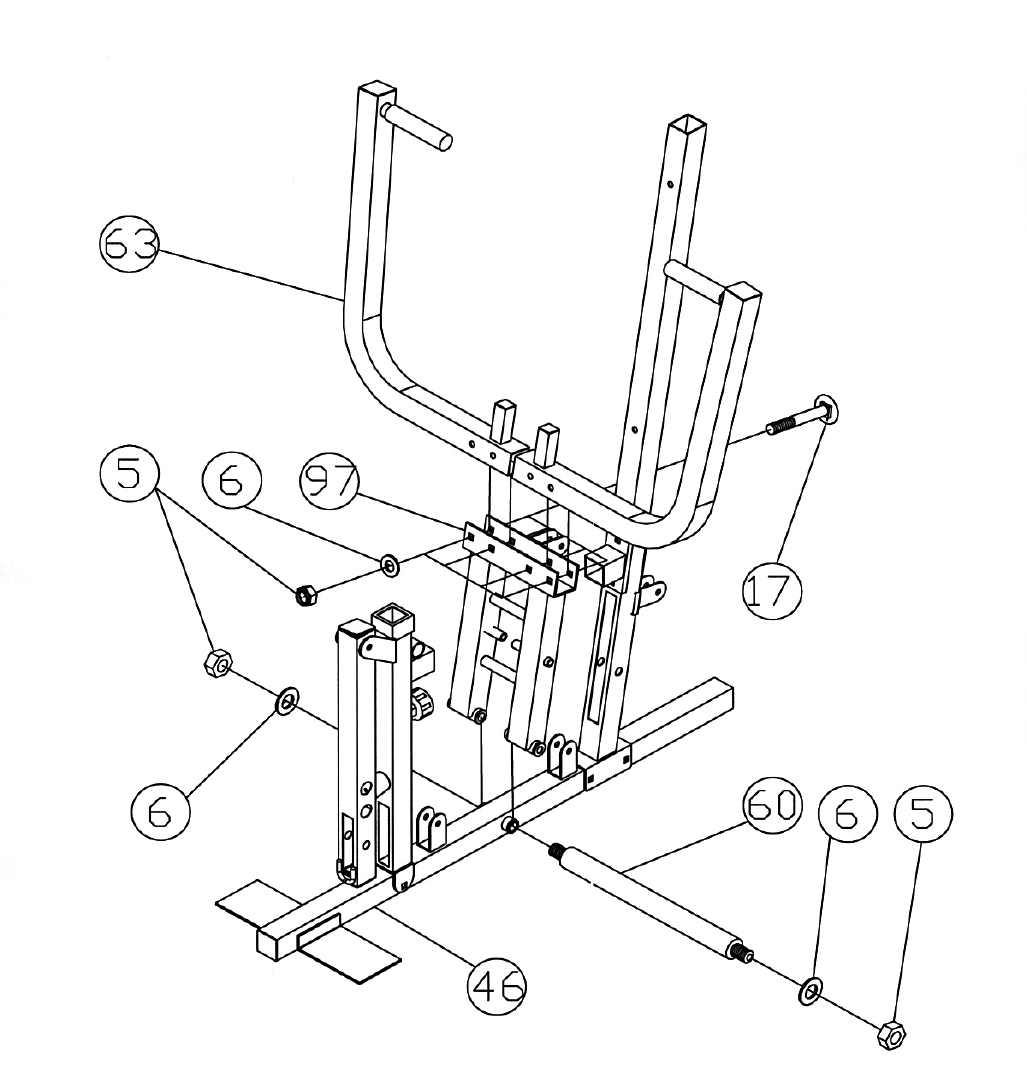 63
5
6
97
17
6
60
6
5
46