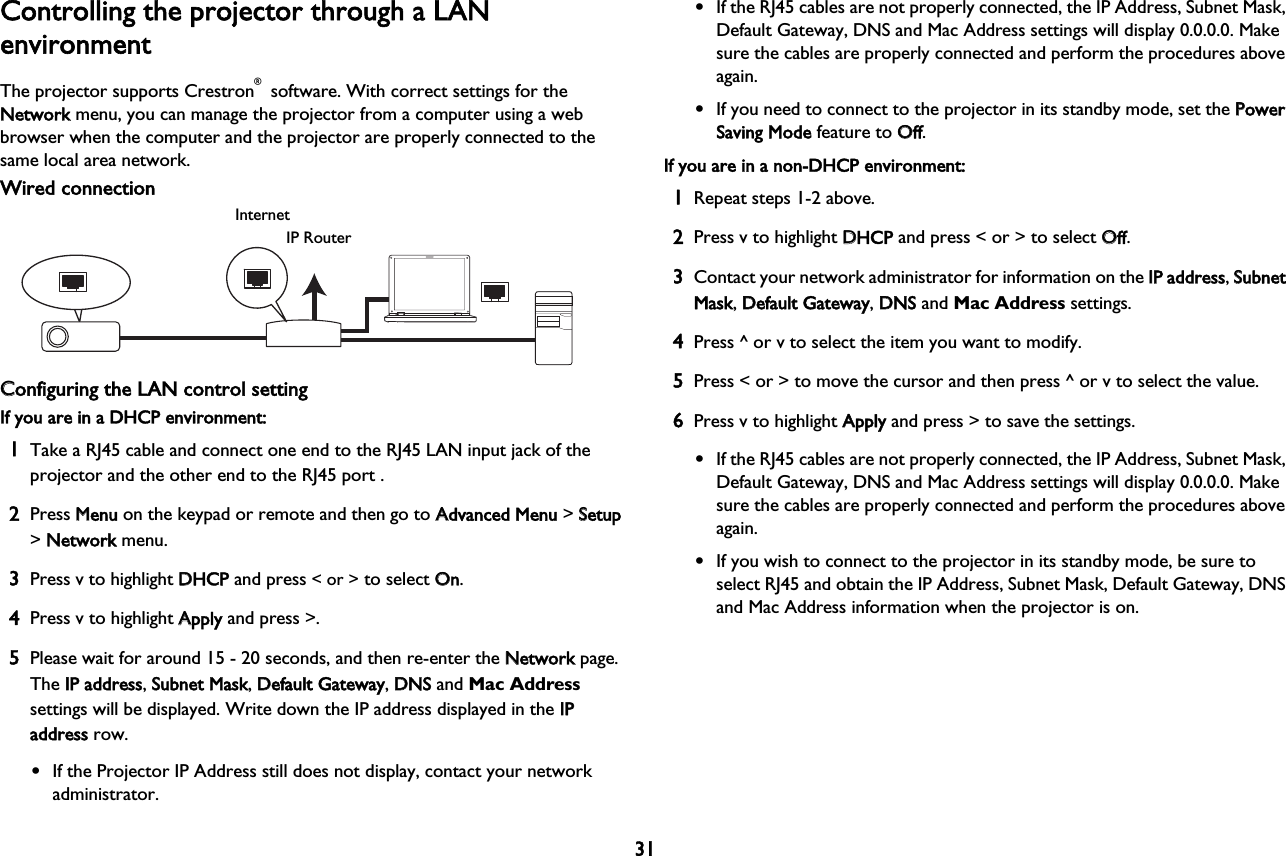 Controlling the projector through a LAN environment

The projector supports Crestron® software. With correct settings for the Network menu, you can manage the projector from a computer using a web browser when the computer and the projector are properly connected to the same local area network.

Wired connection

Internet

IP Router

Configuring the LAN control setting

If you are in a DHCP environment:

1 Take a RJ45 cable and connect one end to the RJ45 LAN input jack of the projector and the other end to the RJ45 port .

2 Press Menu on the keypad or remote and then go to Advanced Menu > Setup > Network menu.

3 Press v to highlight DHCP and press < or > to select On.

4 Press v to highlight Apply and press >.

5 Please wait for around 15 - 20 seconds, and then re-enter the Network page. The IP address, Subnet Mask, Default Gateway, DNS and Mac Address settings will be displayed. Write down the IP address displayed in the IP address row.

• If the Projector IP Address still does not display, contact your network administrator.

• If the RJ45 cables are not properly connected, the IP Address, Subnet Mask, Default Gateway, DNS and Mac Address settings will display 0.0.0.0. Make sure the cables are properly connected and perform the procedures above again.

• If you need to connect to the projector in its standby mode, set the Power Saving Mode feature to Off.

If you are in a non-DHCP environment:

1 Repeat steps 1-2 above.

2 Press v to highlight DHCP and press < or > to select Off.

3 Contact your network administrator for information on the IP address, Subnet Mask, Default Gateway, DNS and Mac Address settings.

4 Press ^ or v to select the item you want to modify.

5 Press < or > to move the cursor and then press ^ or v to select the value.

6 Press v to highlight Apply and press > to save the settings.

• If the RJ45 cables are not properly connected, the IP Address, Subnet Mask, Default Gateway, DNS and Mac Address settings will display 0.0.0.0. Make sure the cables are properly connected and perform the procedures above again.

• If you wish to connect to the projector in its standby mode, be sure to select RJ45 and obtain the IP Address, Subnet Mask, Default Gateway, DNS and Mac Address information when the projector is on.

31