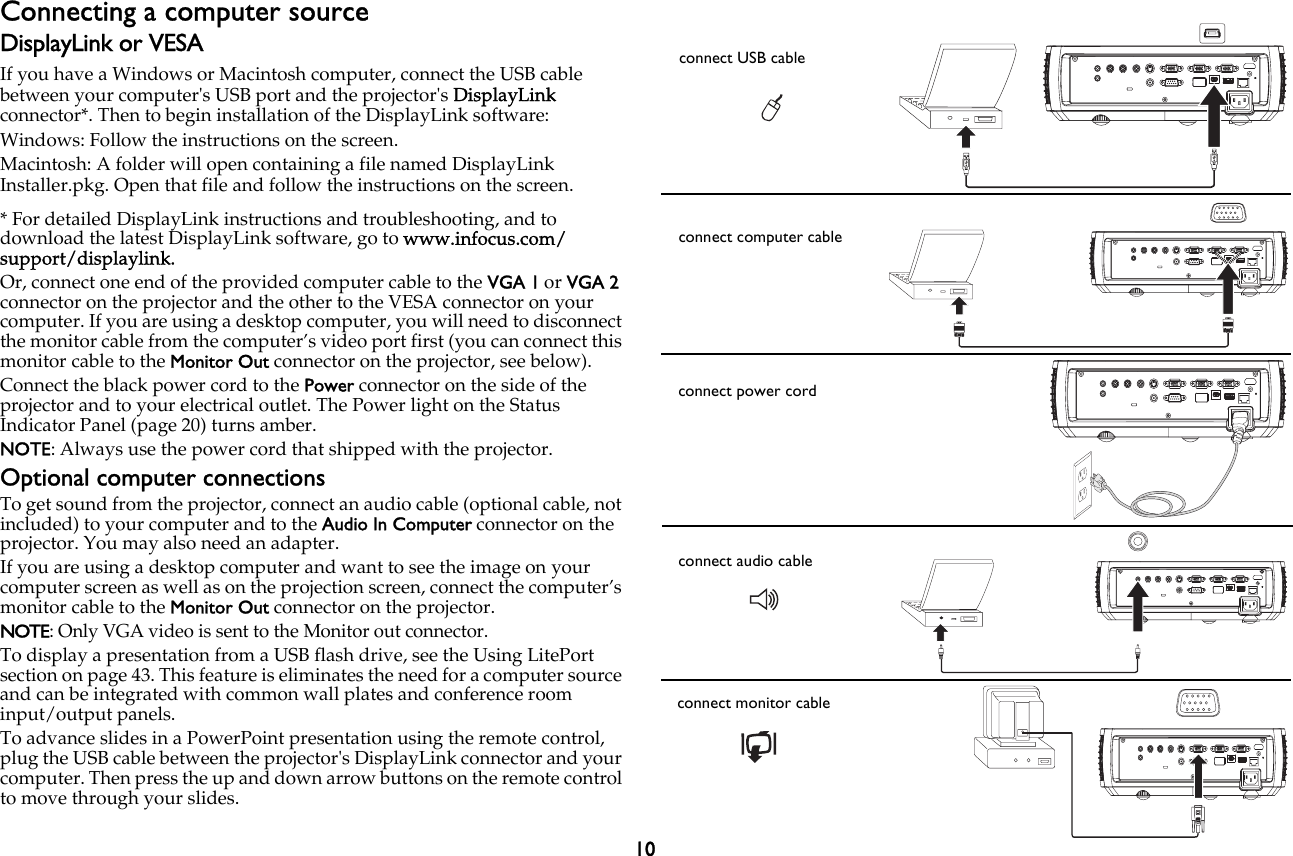 Connecting a computer source
DisplayLink or VESA

If you have a Windows or Macintosh computer, connect the USB cable between your computer's USB port and the projector's DisplayLink connector*. Then to begin installation of the DisplayLink software:

Windows: Follow the instructions on the screen.

Macintosh: A folder will open containing a file named DisplayLink Installer.pkg. Open that file and follow the instructions on the screen.

* For detailed DisplayLink instructions and troubleshooting, and to download the latest DisplayLink software, go to www.infocus.com/support/displaylink.

Or, connect one end of the provided computer cable to the VGA 1 or VGA 2 connector on the projector and the other to the VESA connector on your computer. If you are using a desktop computer, you will need to disconnect the monitor cable from the computer's video port first (you can connect this monitor cable to the Monitor Out connector on the projector, see below).

Connect the black power cord to the Power connector on the side of the projector and to your electrical outlet. The Power light on the Status Indicator Panel (page 20) turns amber.

NOTE: Always use the power cord that shipped with the projector.

Optional computer connections

To get sound from the projector, connect an audio cable (optional cable, not included) to your computer and to the Audio In Computer connector on the projector. You may also need an adapter.

If you are using a desktop computer and want to see the image on your computer screen as well as on the projection screen, connect the computer's monitor cable to the Monitor Out connector on the projector.

NOTE: Only VGA video is sent to the Monitor out connector.

To display a presentation from a USB flash drive, see the Using LitePort section on page 43. This feature is eliminates the need for a computer source and can be integrated with common wall plates and conference room input/output panels.

To advance slides in a PowerPoint presentation using the remote control, plug the USB cable between the projector's DisplayLink connector and your computer. Then press the up and down arrow buttons on the remote control to move through your slides.

connect USB cable

connect computer cable

connect power cord

connect audio cable

connect monitor cable

10